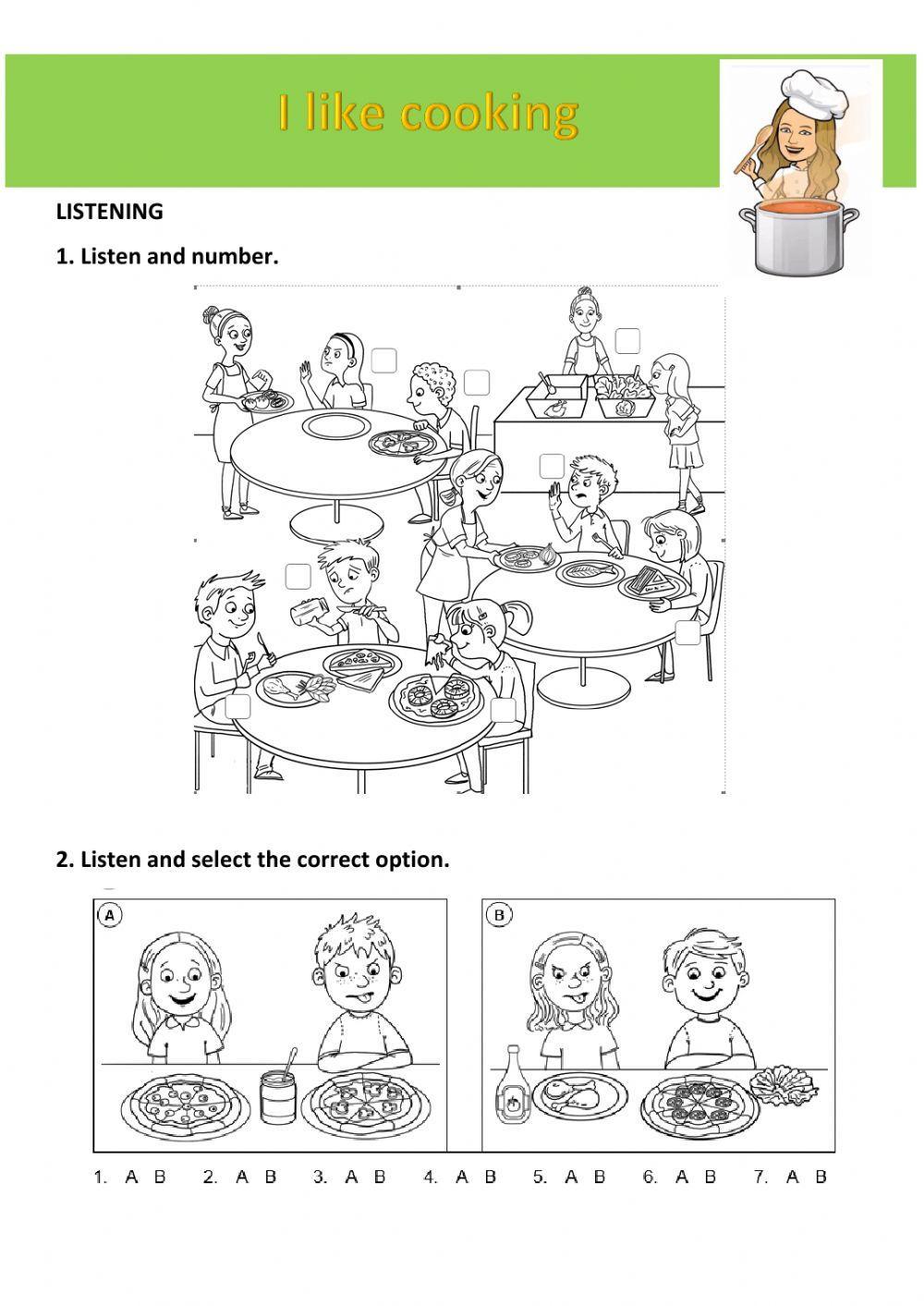 I like cooking

LISTENING

1. Listen and number.

2. Listen and select the correct option.

A

B

1. A B 2. A B 3. A B 4. A B 5. A B 6. A B 7. A B