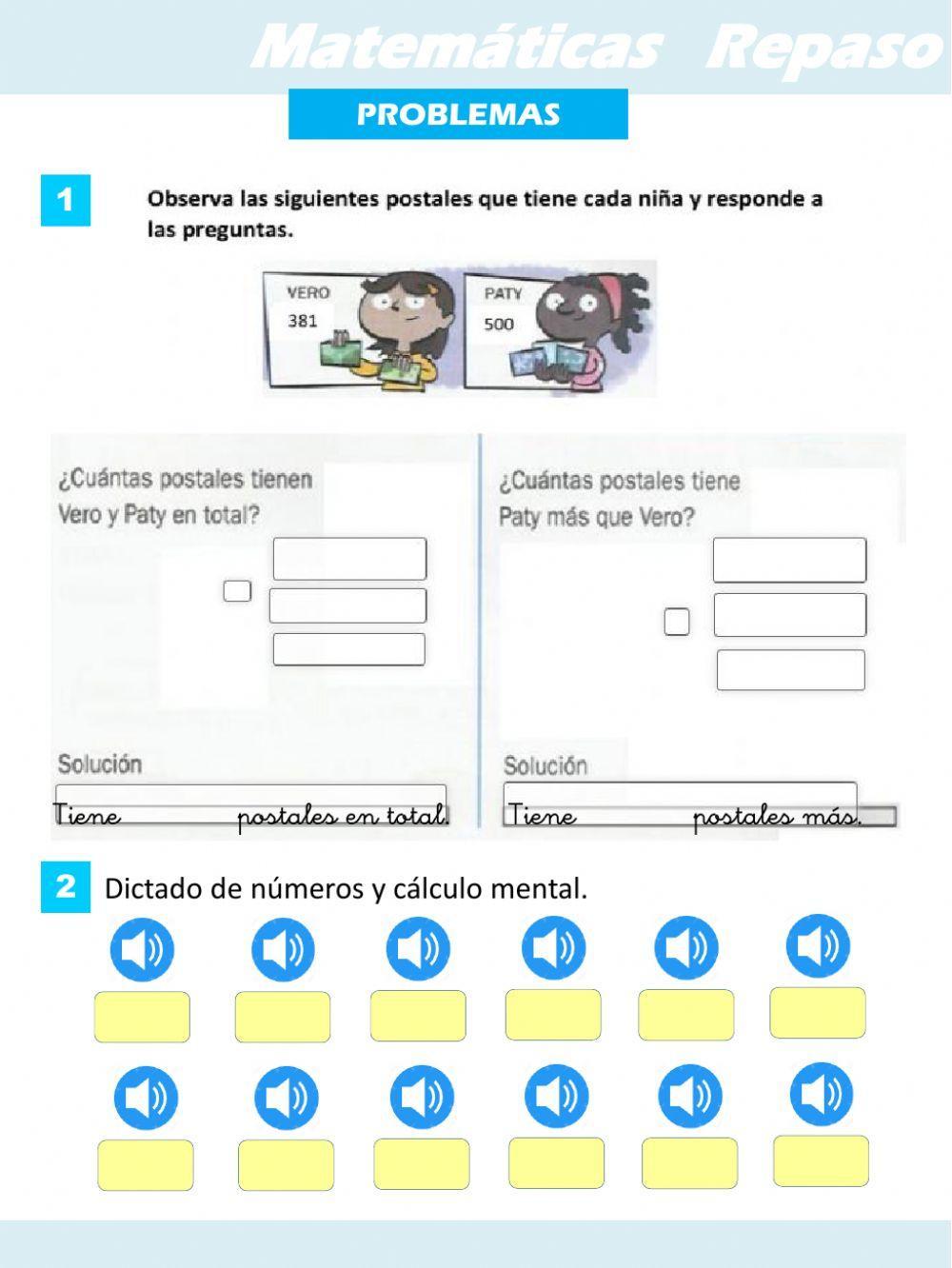 Matemáticas Repaso

PROBLEMAS

1 Observa las siguientes postales que tiene cada niña y responde a las preguntas.

VERO
381

PATY
500

¿Cuántas postales tienen Vero y Paty en total?

Solución

Tiene postales en total.

¿Cuántas postales tiene Paty más que Vero?

Solución

Tiene postales más.

2 Dictado de números y cálculo mental.