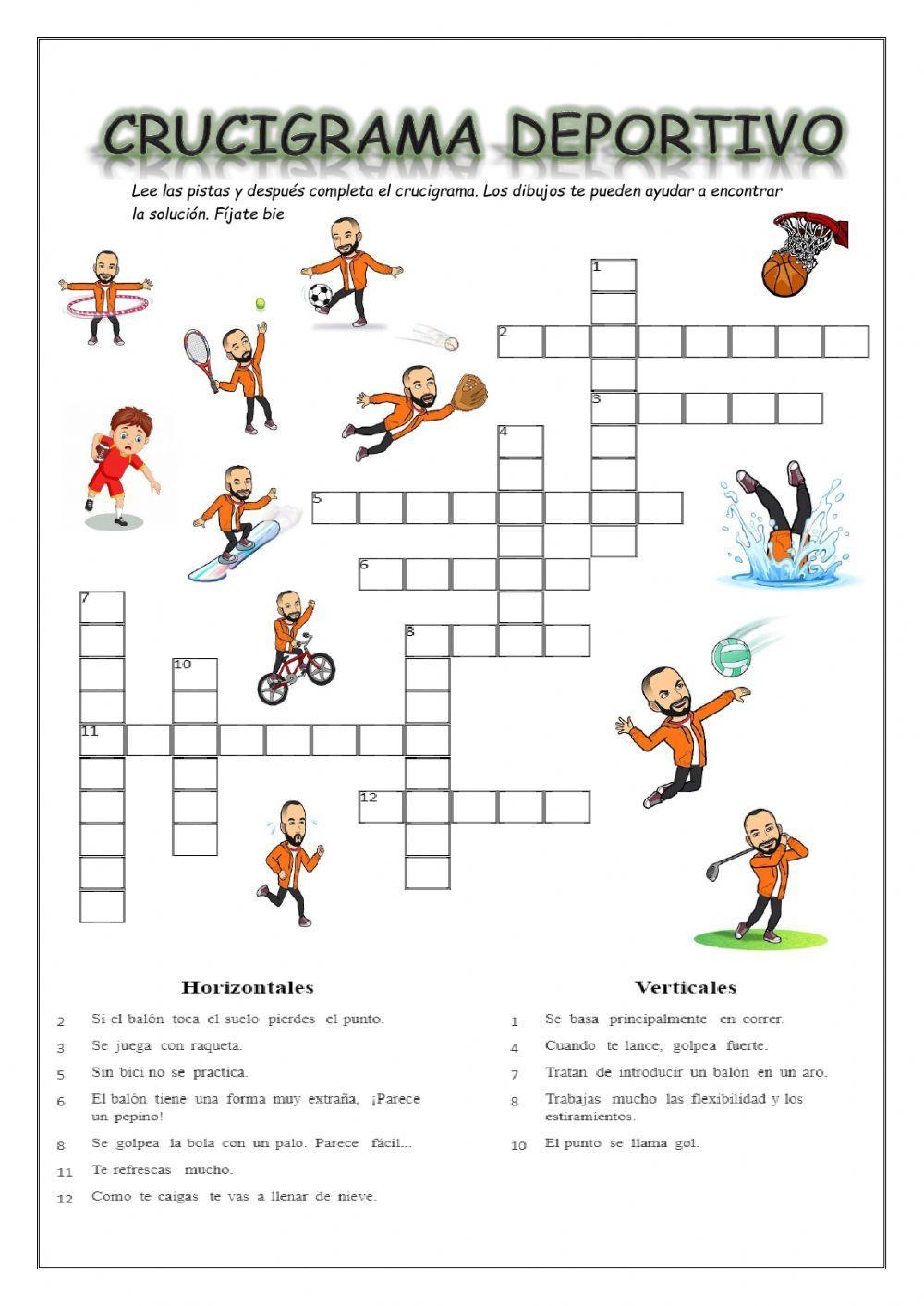 CRUCIGRAMA DEPORTIVO

Lee las pistas y después completa el crucigrama. Los dibujos te pueden ayudar a encontrar la solución. Fíjate bie

1
2
3
4
5
6
7
8
10
11
12

Horizontales

2 Si el balón toca el suelo pierdes el punto.

3 Se juega con raqueta.

5 Sin bici no se practica.

6 El balón tiene una forma muy extraña, ¡Parece un pepino!

8 Se golpea la bola con un palo. Parece fácil...

11 Te refrescas mucho.

12 Como te caigas te vas a llenar de nieve.

Verticales

1 Se basa principalmente en correr.

4 Cuando te lance, golpea fuerte.

7 Tratan de introducir un balón en un aro.

8 Trabajas mucho las flexibilidad y los estiramientos.

10 El punto se llama gol.