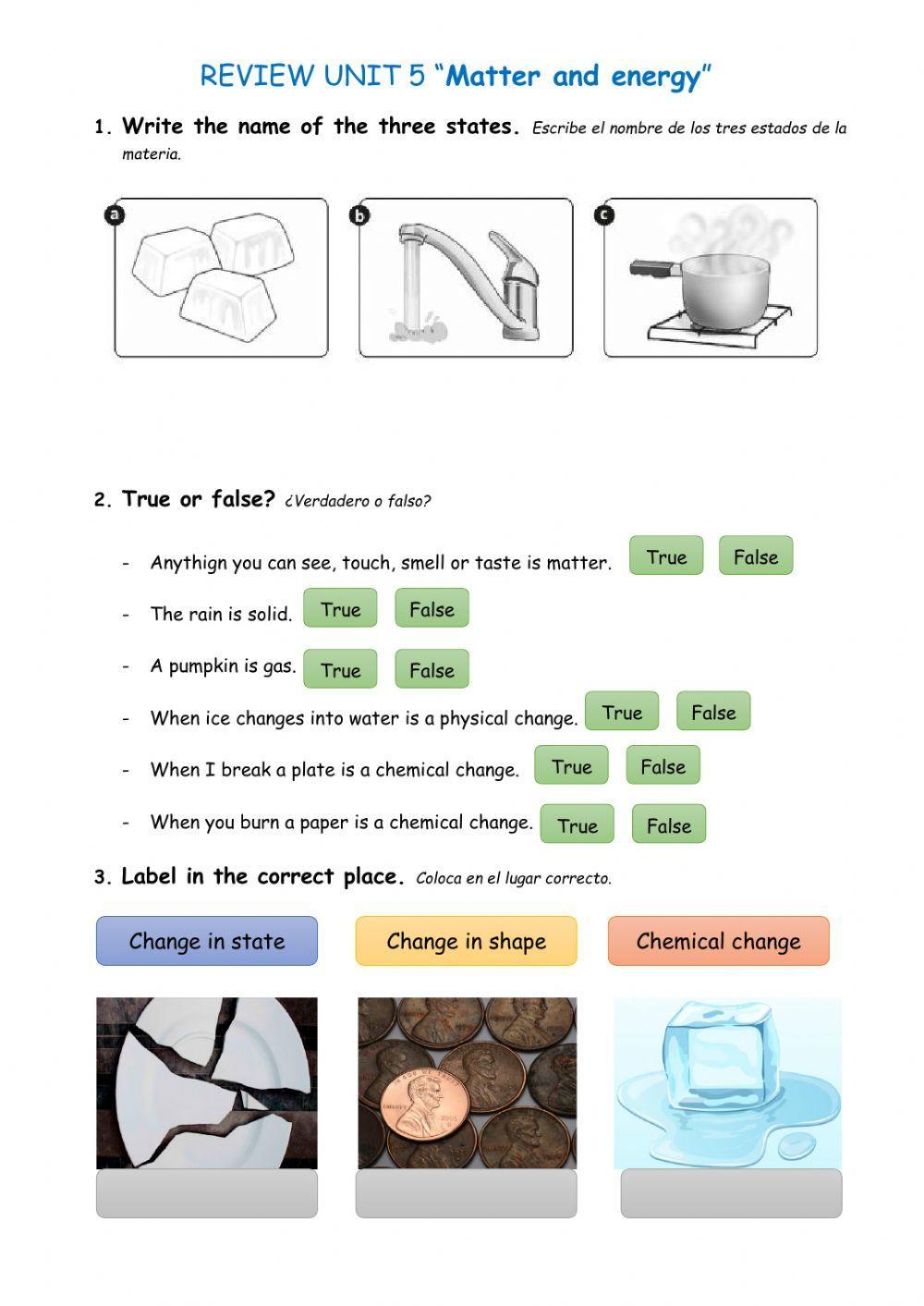 REVIEW UNIT 5 "Matter and energy"

1. Write the name of the three states. Escribe el nombre de los tres estados de la materia.

a b c

2. True or false? ¿Verdadero o falso?

- Anythign you can see, touch, smell or taste is matter. True False
- The rain is solid. True False
- A pumpkin is gas. True False
- When ice changes into water is a physical change. True False
- When I break a plate is a chemical change. True False
- When you burn a paper is a chemical change. True False

3. Label in the correct place. Coloca en el lugar correcto.

Change in state Change in shape Chemical change