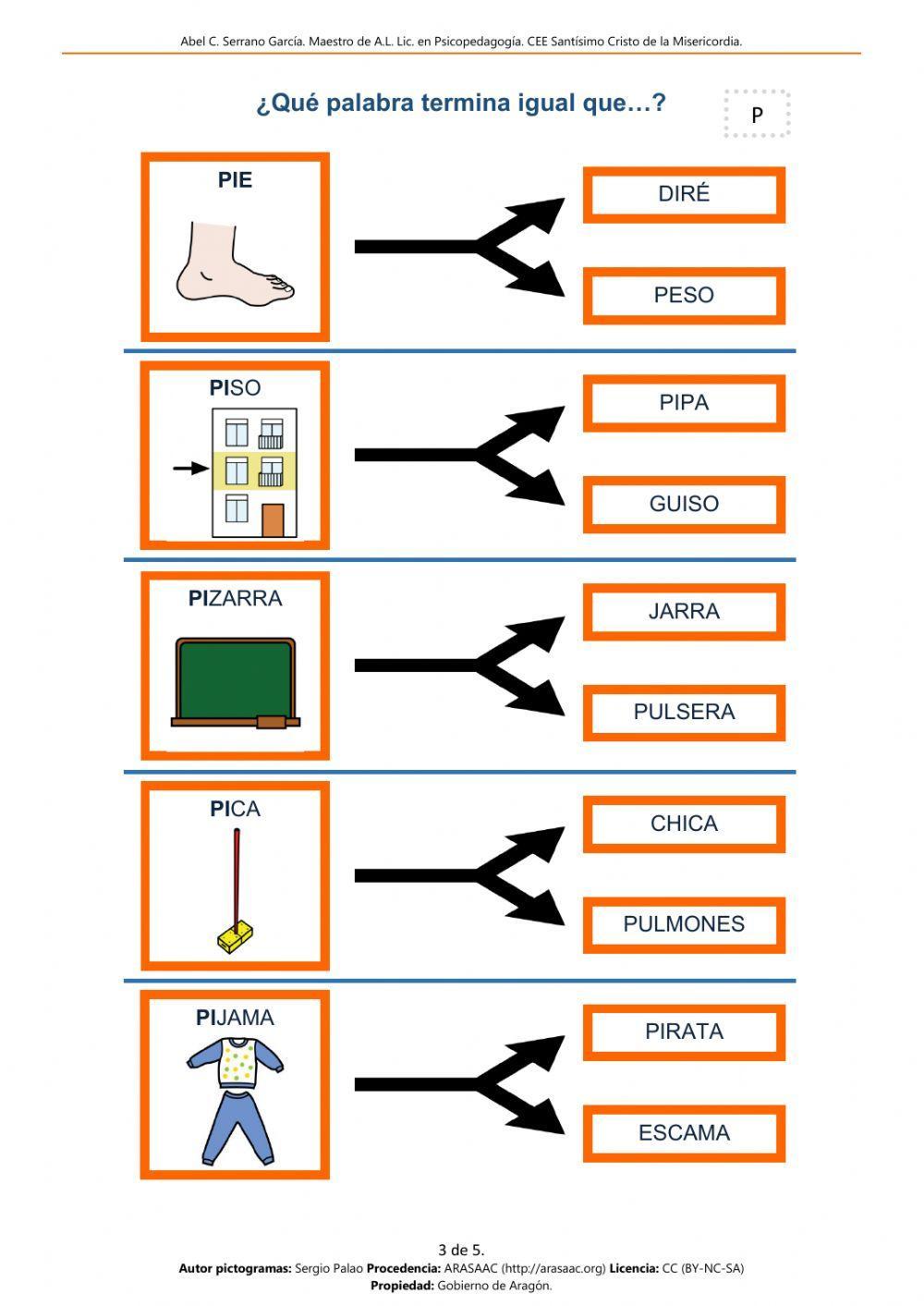 Abel C. Serrano García. Maestro de A.L. Lic. en Psicopedagogía. CEE Santísimo Cristo de la Misericordia.

¿Qué palabra termina igual que…?

P

PIE

DIRÉ

PESO

PISO

PIPA

GUISO

PIZARRA

JARRA

PULSERA

PICA

CHICA

PULMONES

PIJAMA

PIRATA

ESCAMA

3 de 5.

Autor pictogramas: Sergio Palao Procedencia: ARASAAC (http://arasaac.org) Licencia: CC (BY-NC-SA)
Propiedad: Gobierno de Aragón.