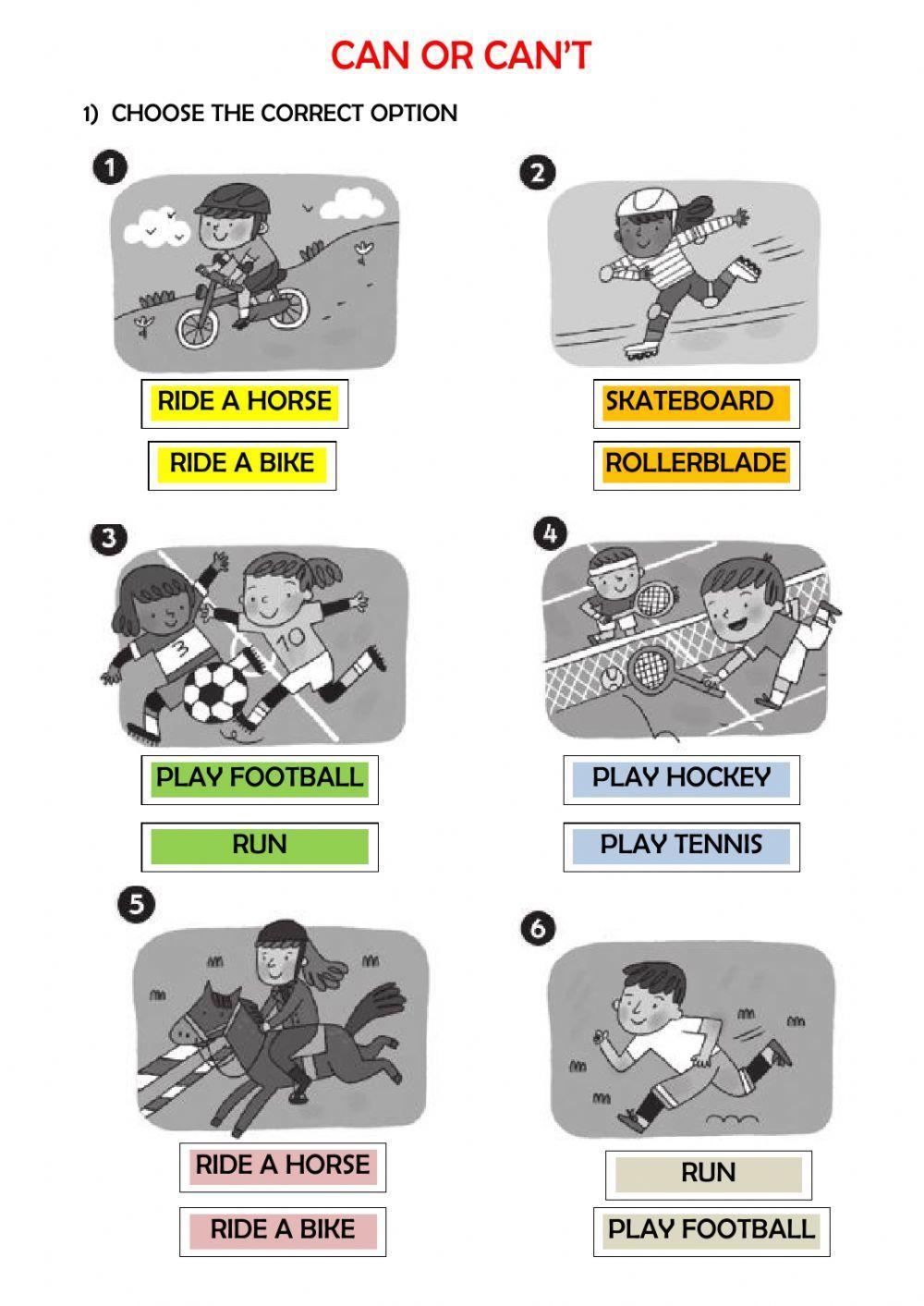 CAN OR CAN'T

1) CHOOSE THE CORRECT OPTION

1

RIDE A HORSE

RIDE A BIKE

2

SKATEBOARD

ROLLERBLADE

3

3

10

PLAY FOOTBALL

RUN

4

PLAY HOCKEY

PLAY TENNIS

5

RIDE A HORSE

RIDE A BIKE

6

RUN

PLAY FOOTBALL