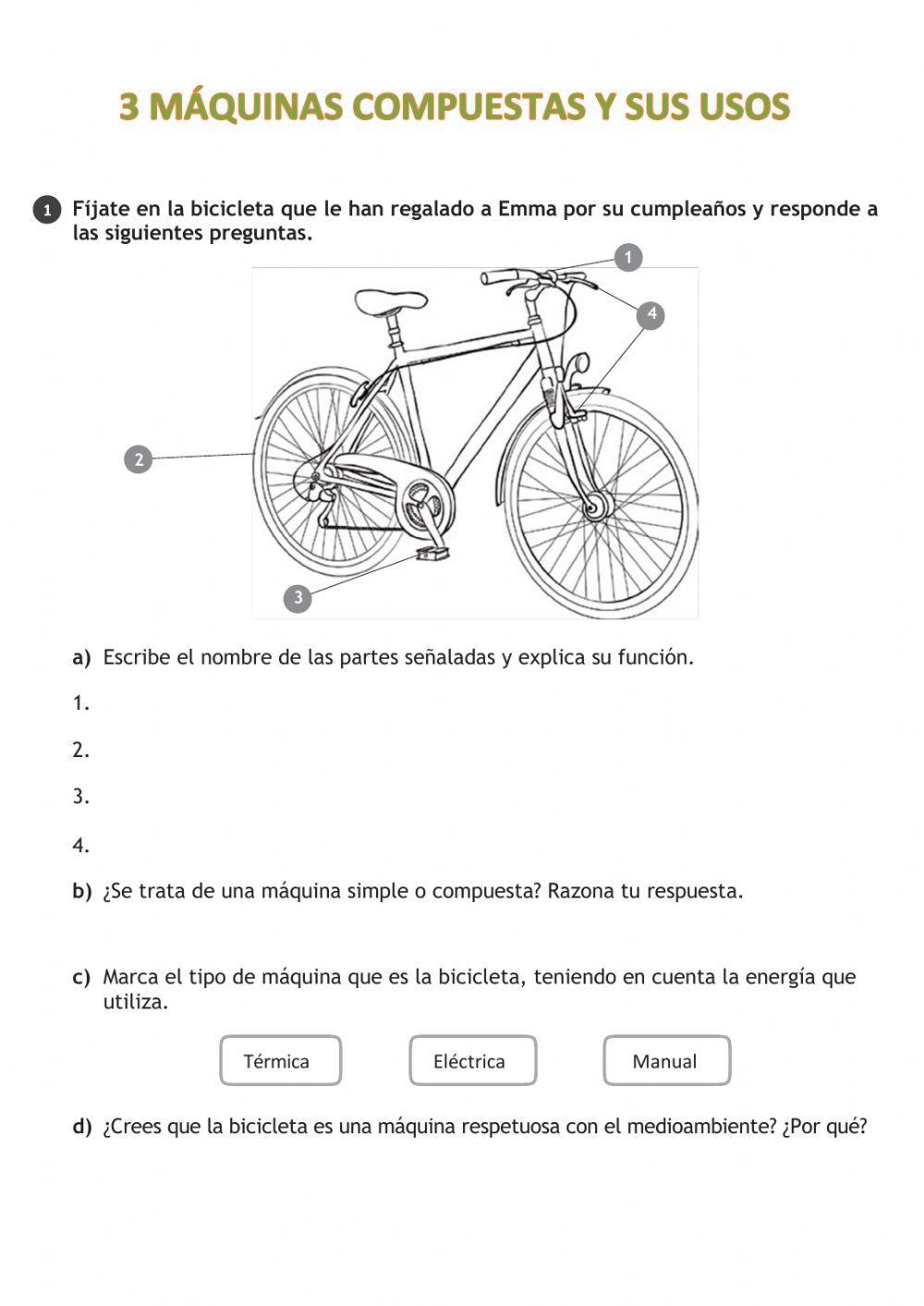 3 MÁQUINAS COMPUESTAS Y SUS USOS

1 Fíjate en la bicicleta que le han regalado a Emma por su cumpleaños y responde a las siguientes preguntas.

1

4

2

3

a) Escribe el nombre de las partes señaladas y explica su función.

1.

2.

3.

4.

b) ¿Se trata de una máquina simple o compuesta? Razona tu respuesta.

c) Marca el tipo de máquina que es la bicicleta, teniendo en cuenta la energía que utiliza.

Térmica

Eléctrica

Manual

d) ¿Crees que la bicicleta es una máquina respetuosa con el medioambiente? ¿Por qué?