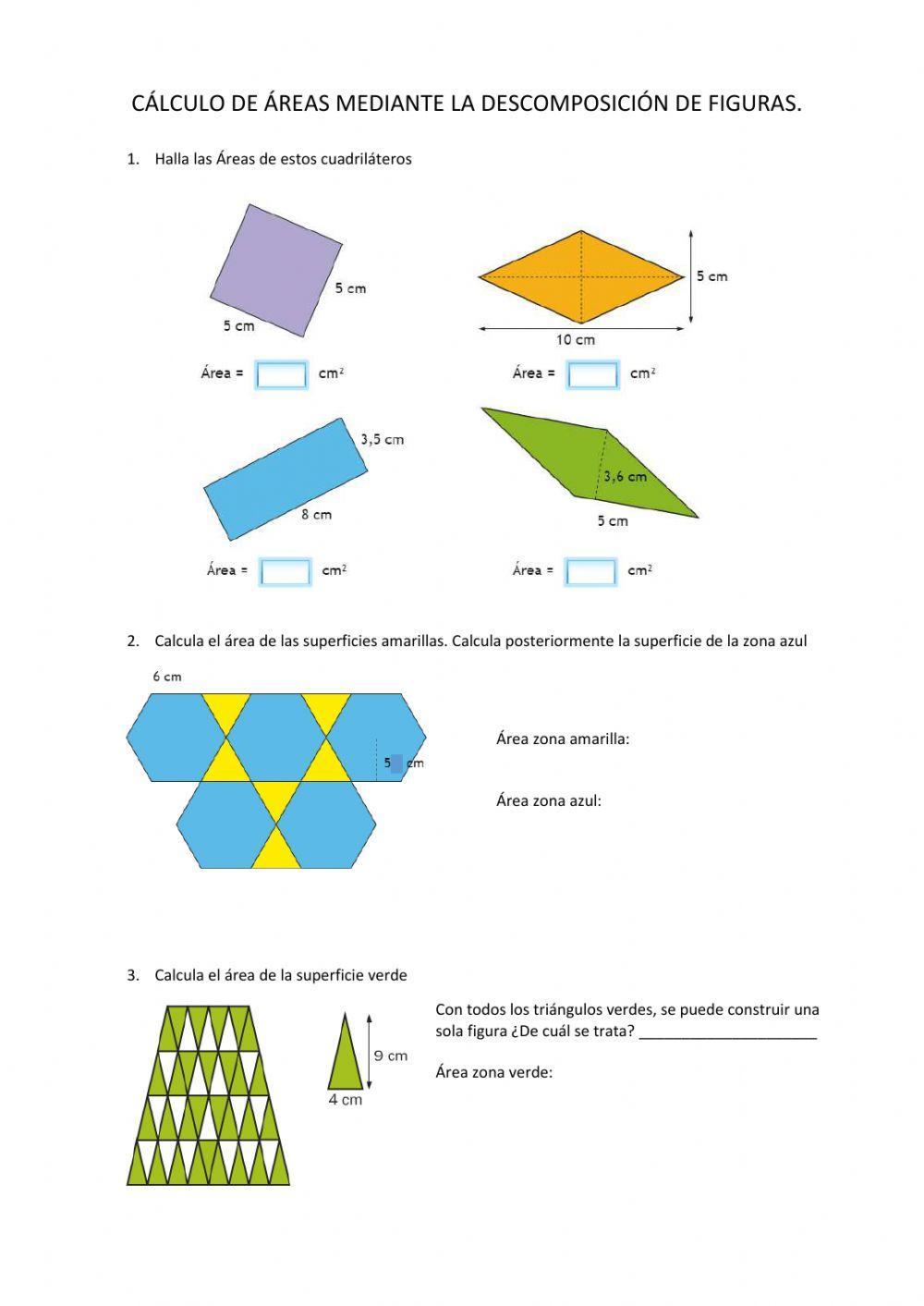 CÁLCULO DE ÁREAS MEDIANTE LA DESCOMPOSICIÓN DE FIGURAS.

1. Halla las Áreas de estos cuadriláteros

5 cm

5 cm

Área = $cm^2$

5 cm

10 cm

Área = $cm^2$

3,5 cm

8 cm

Área = $cm^2$

3,6 cm

5 cm

Área = $cm^2$

2. Calcula el área de las superficies amarillas. Calcula posteriormente la superficie de la zona azul

6 cm

5 cm

Área zona amarilla:

Área zona azul:

3. Calcula el área de la superficie verde

9 cm

4 cm

Con todos los triángulos verdes, se puede construir una sola figura ¿De cuál se trata? ______________________

Área zona verde: