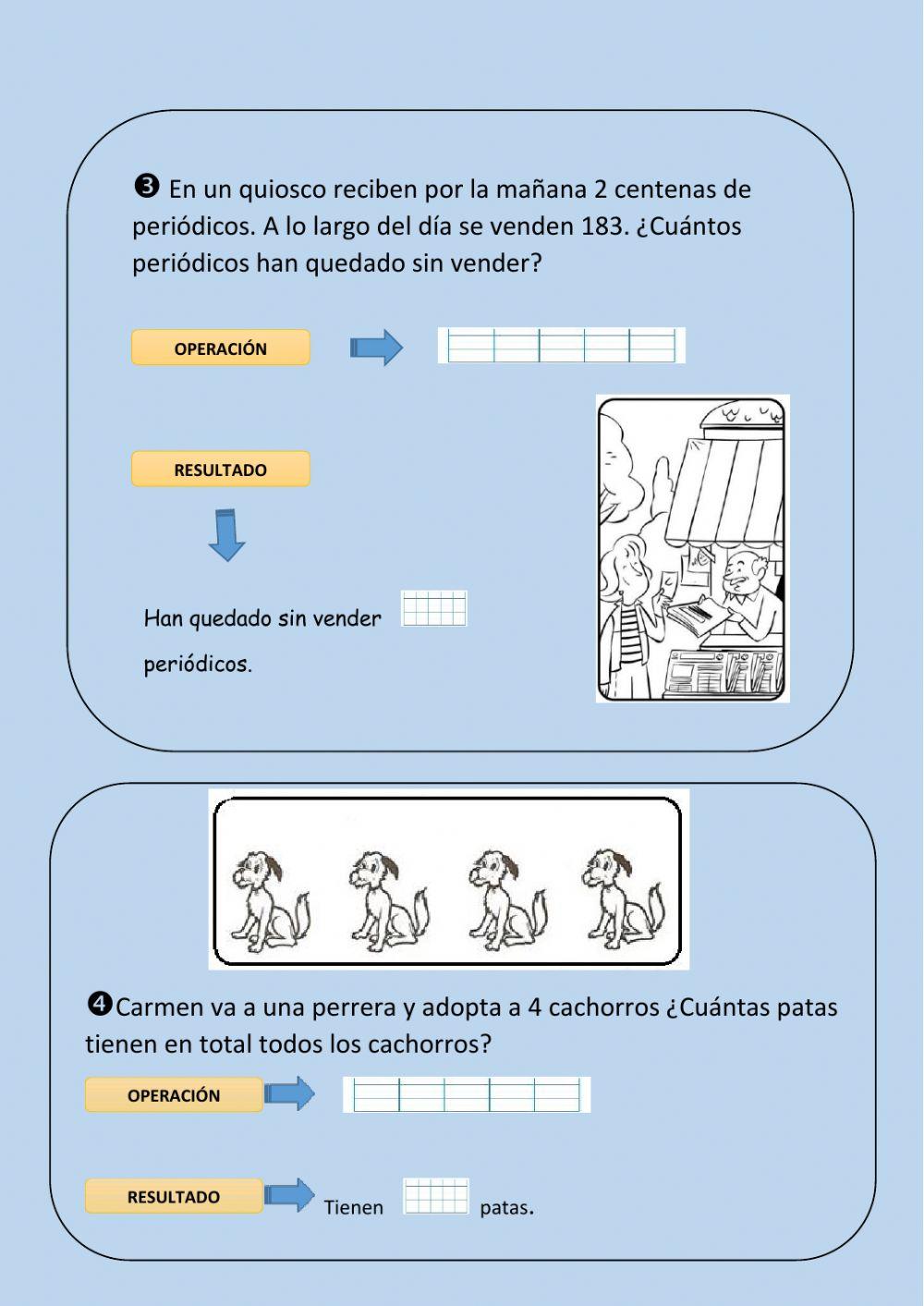 ❸ En un quiosco reciben por la mañana 2 centenas de periódicos. A lo largo del día se venden 183. ¿Cuántos periódicos han quedado sin vender?

OPERACIÓN

RESULTADO

Han quedado sin vender periódicos.

❹Carmen va a una perrera y adopta a 4 cachorros ¿Cuántas patas tienen en total todos los cachorros?

OPERACIÓN

RESULTADO Tienen patas.