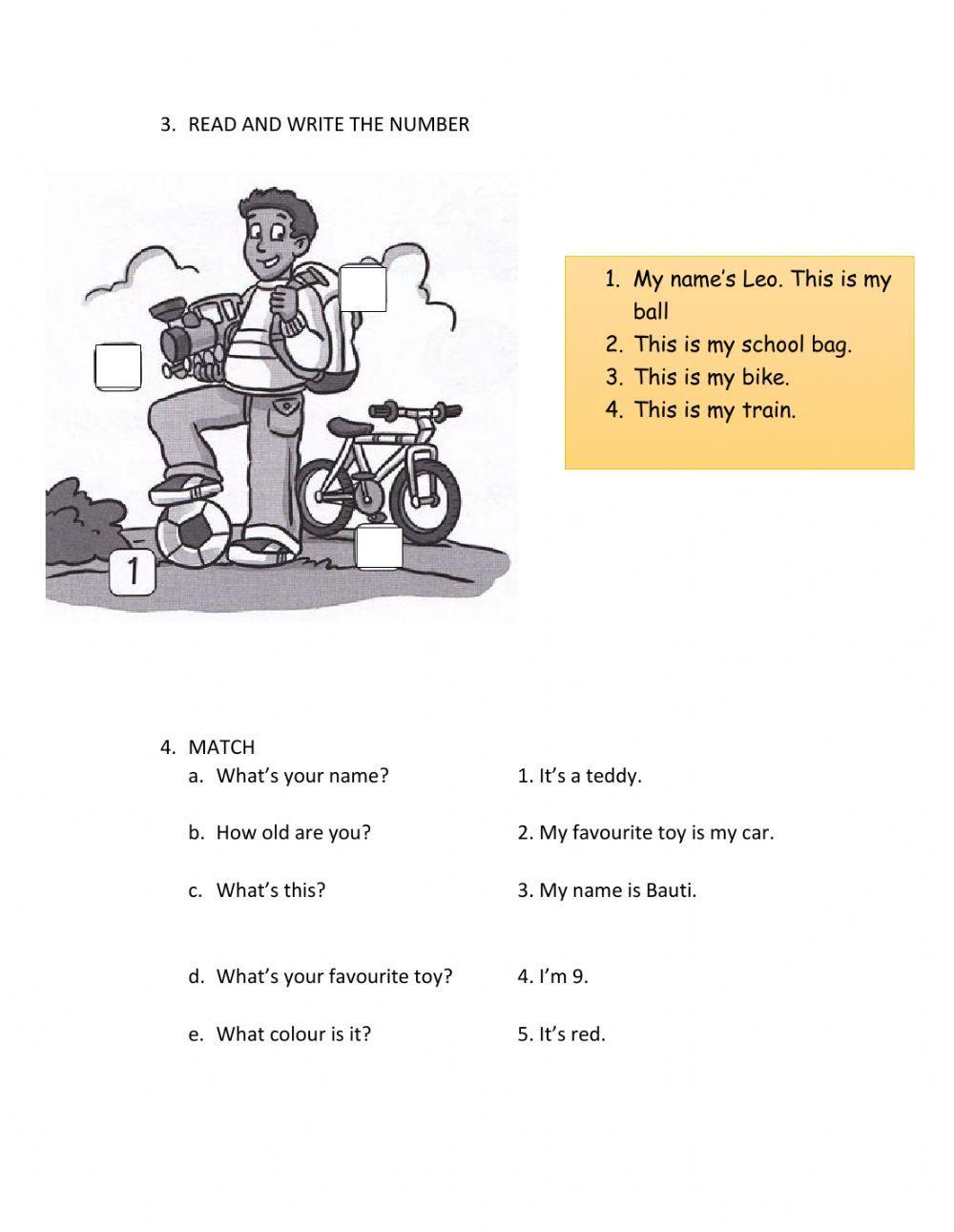 3. READ AND WRITE THE NUMBER

1

1. My name's Leo. This is my ball
2. This is my school bag.
3. This is my bike.
4. This is my train.

4. MATCH

a. What's your name?
b. How old are you?
c. What's this?
d. What's your favourite toy?
e. What colour is it?

1. It's a teddy.
2. My favourite toy is my car.
3. My name is Bauti.
4. I'm 9.
5. It's red.