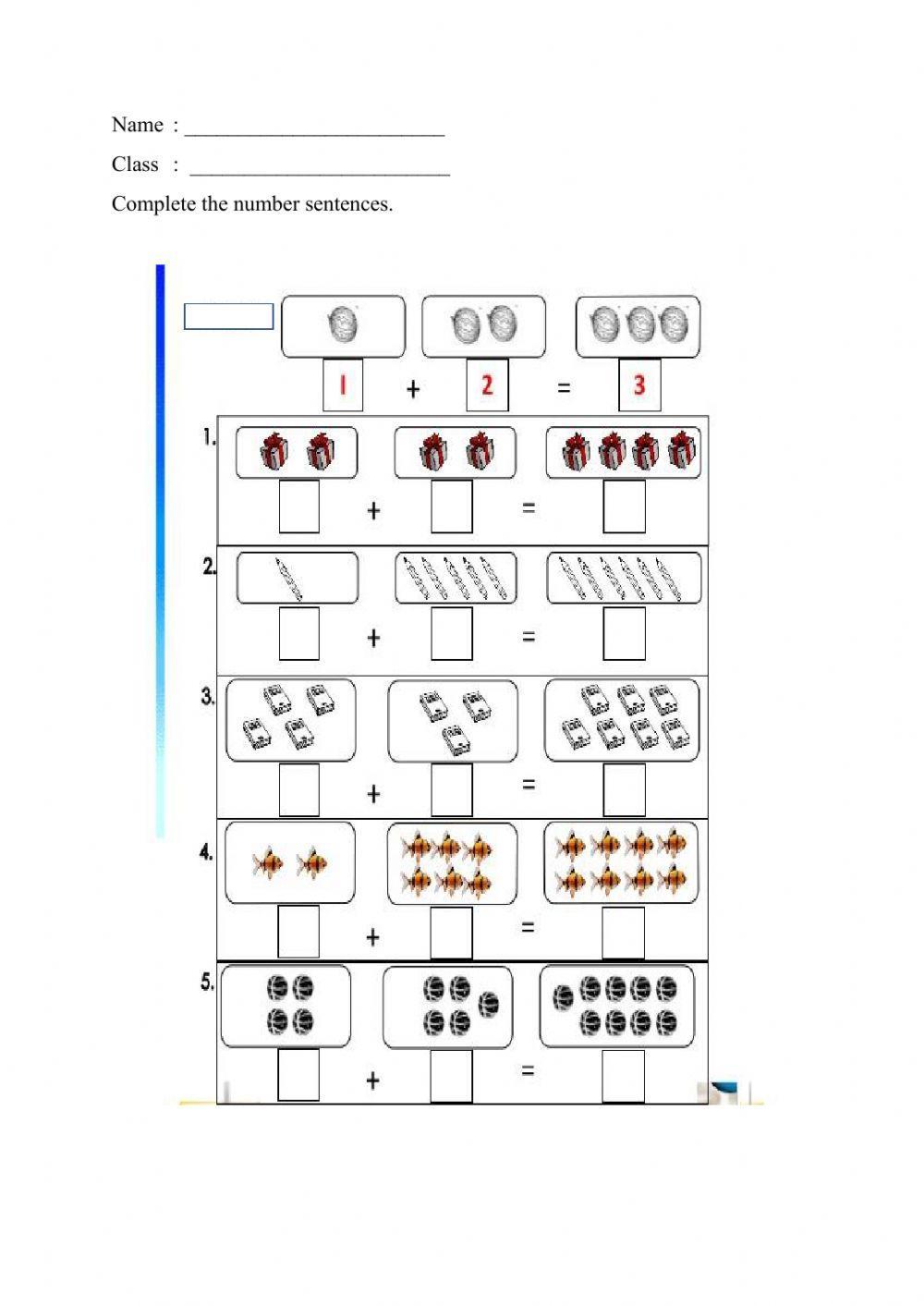 Name : ________________________

Class : ________________________

Complete the number sentences.

1 + 2 = 3

1. + =

2. + =

3. + =

4. + =

5. + =