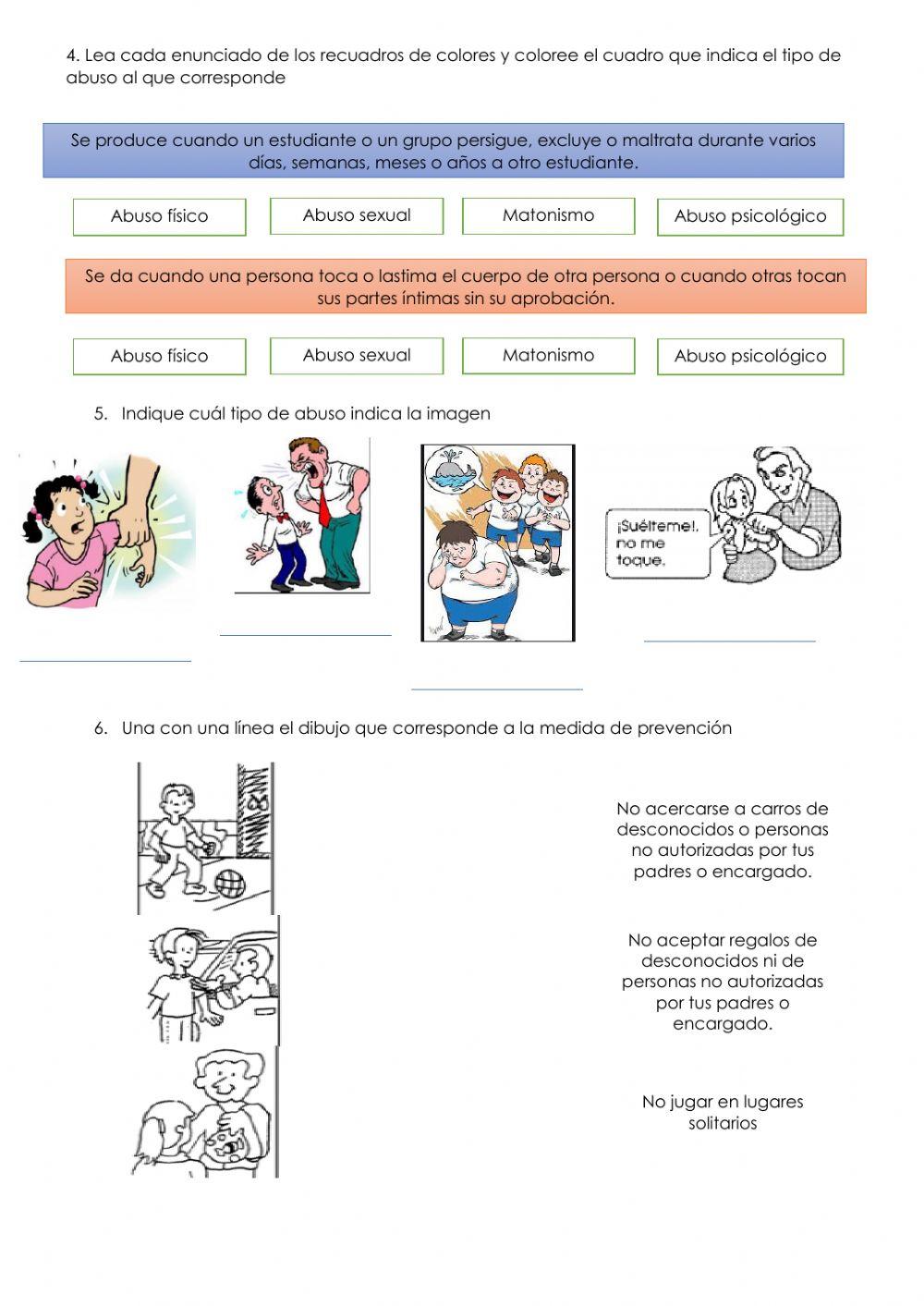 4. Lea cada enunciado de los recuadros de colores y coloree el cuadro que indica el tipo de abuso al que corresponde

Se produce cuando un estudiante o un grupo persigue, excluye o maltrata durante varios días, semanas, meses o años a otro estudiante.

Abuso físico

Abuso sexual

Matonismo

Abuso psicológico

Se da cuando una persona toca o lastima el cuerpo de otra persona o cuando otras tocan sus partes íntimas sin su aprobación.

Abuso físico

Abuso sexual

Matonismo

Abuso psicológico

5. Indique cuál tipo de abuso indica la imagen

¡Suélteme!, no me toque.

6. Una con una línea el dibujo que corresponde a la medida de prevención

No acercarse a carros de desconocidos o personas no autorizadas por tus padres o encargado.

No aceptar regalos de desconocidos ni de personas no autorizadas por tus padres o encargado.

No jugar en lugares solitarios