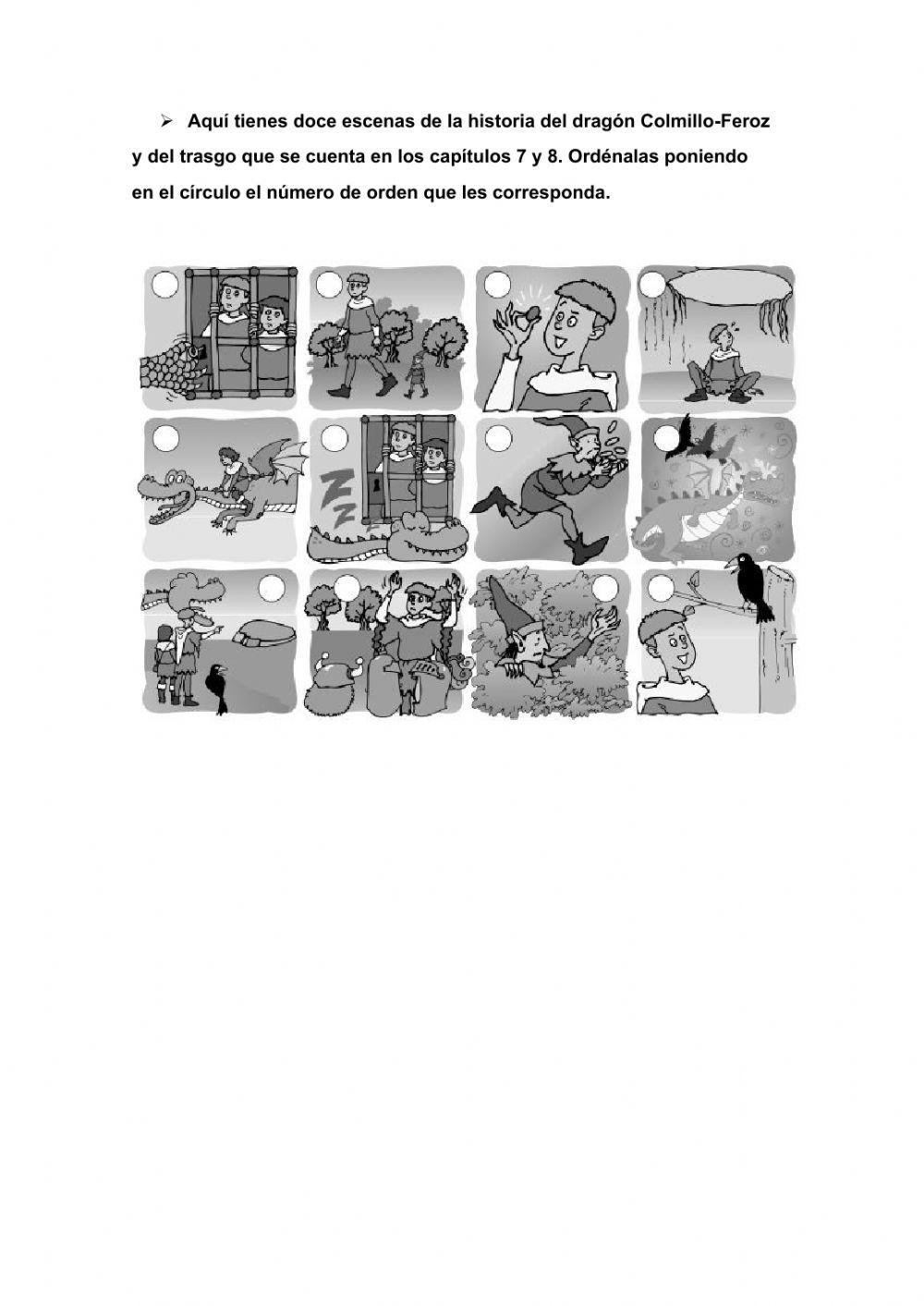 ➢ Aquí tienes doce escenas de la historia del dragón Colmillo-Feroz y del trasgo que se cuenta en los capítulos 7 y 8. Ordénalas poniendo en el círculo el número de orden que les corresponda.