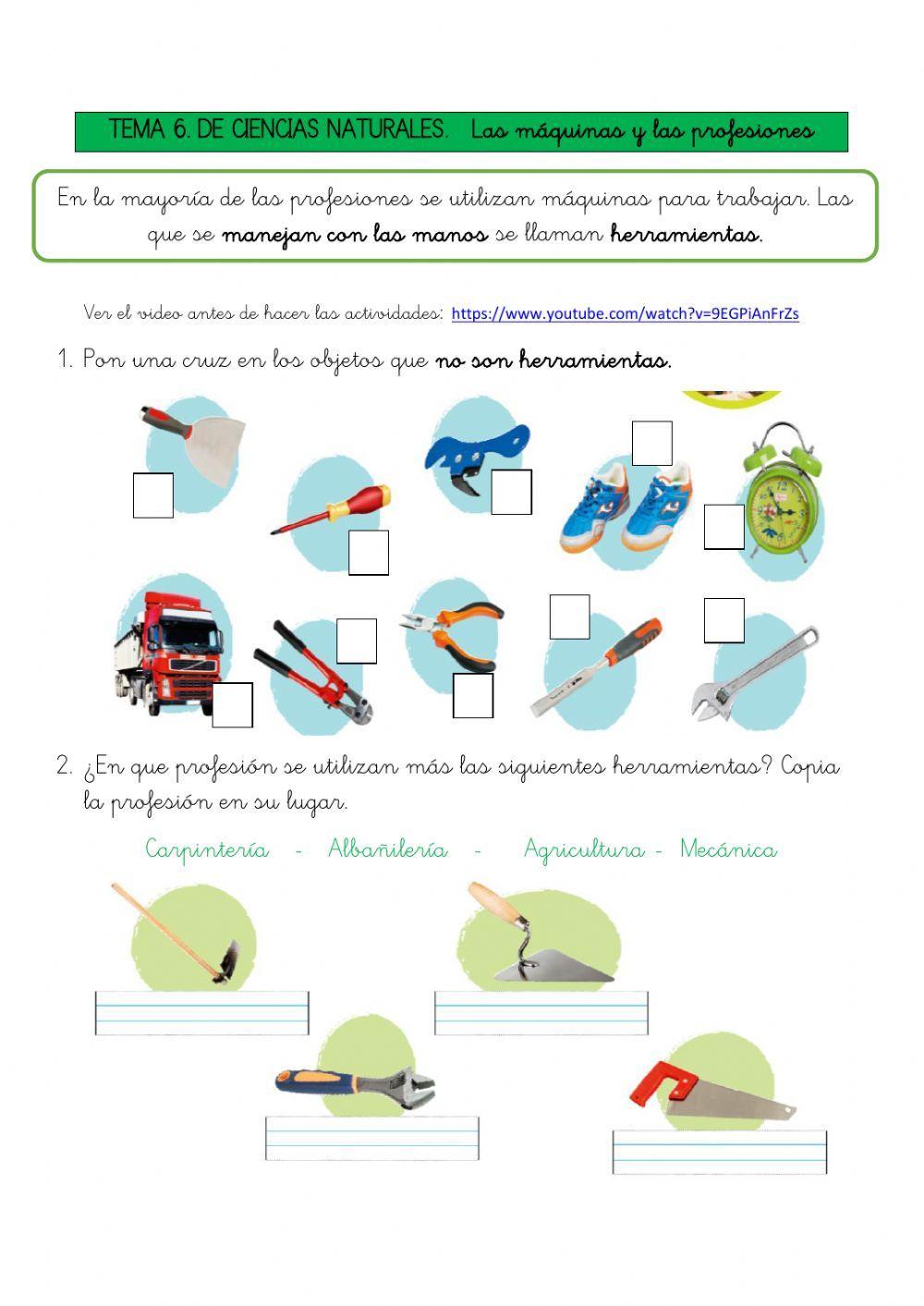 TEMA 6. DE CIENCIAS NATURALES. Las máquinas y las profesiones

En la mayoría de las profesiones se utilizan máquinas para trabajar. Las que se manejan con las manos se llaman herramientas.

Ver el video antes de hacer las actividades: https://www.youtube.com/watch?v=9EGPiAnFrZs

1. Pon una cruz en los objetos que no son herramientas.

2. ¿En que profesión se utilizan más las siguientes herramientas? Copia la profesión en su lugar.

Carpintería - Albañilería - Agricultura - Mecánica