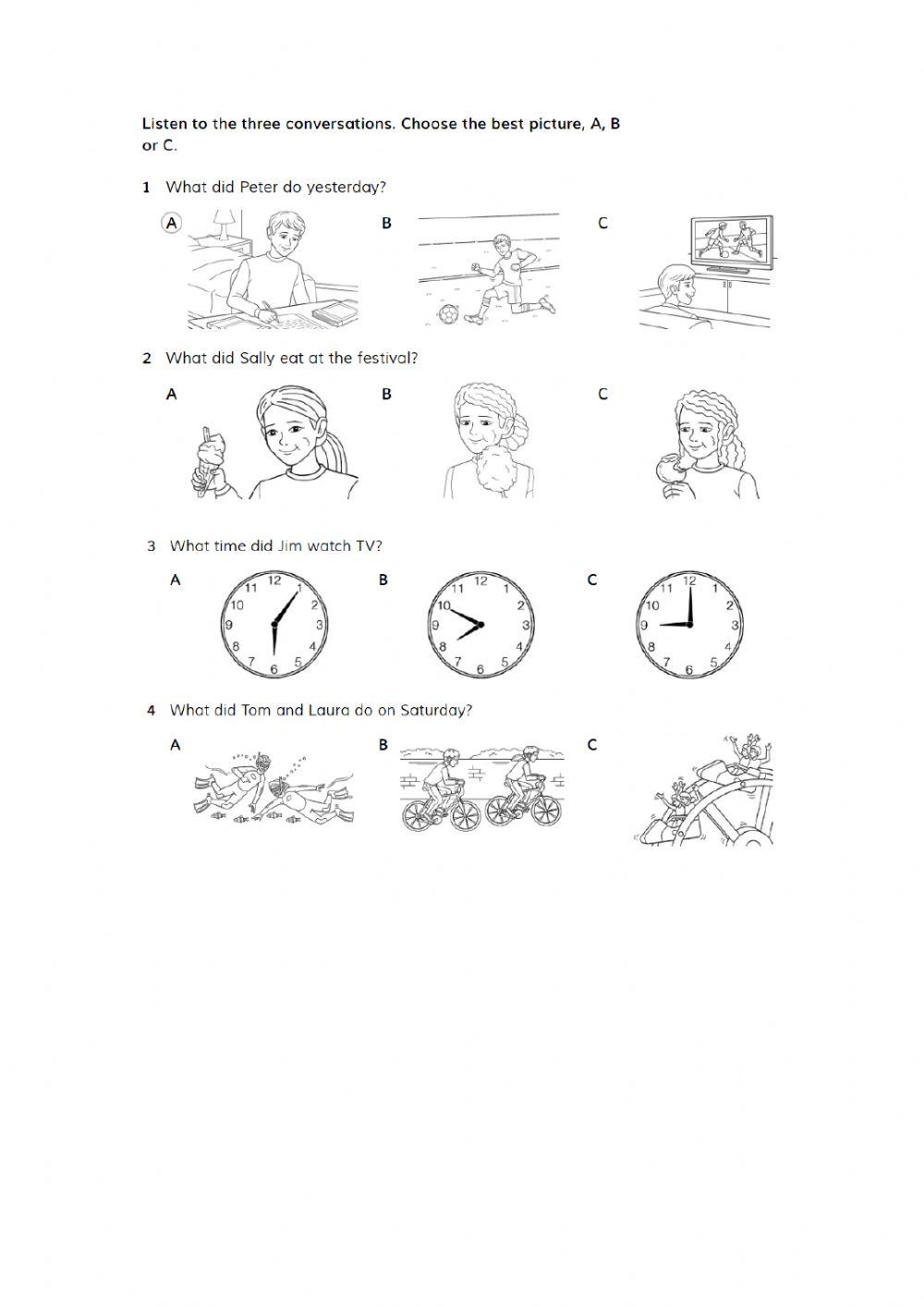 Listen to the three conversations. Choose the best picture, A, B or C.

1 What did Peter do yesterday?

A B C

2 What did Sally eat at the festival?

A B C

3 What time did Jim watch TV?

A
12 1 2 3 4 5 6 7 8 9 10 11

B
12 1 2 3 4 5 6 7 8 9 10 11

C
12 1 2 3 4 5 6 7 8 9 10 11

4 What did Tom and Laura do on Saturday?

A B C