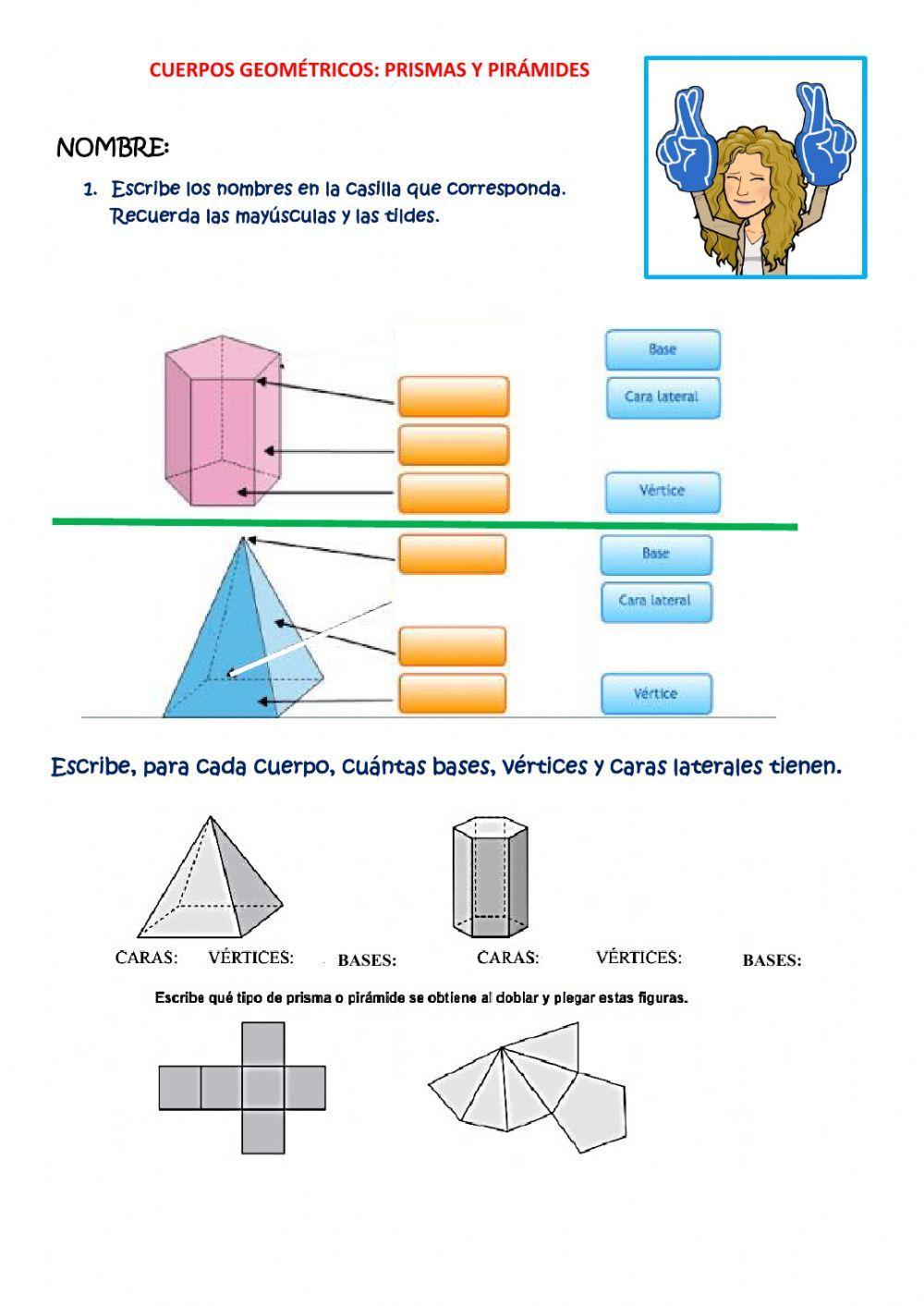 CUERPOS GEOMÉTRICOS: PRISMAS Y PIRÁMIDES

NOMBRE:

1. Escribe los nombres en la casilla que corresponda. Recuerda las mayúsculas y las tildes.

Base
Cara lateral
Vértice

Base
Cara lateral
Vértice

Escribe, para cada cuerpo, cuántas bases, vértices y caras laterales tienen.

CARAS: VÉRTICES: BASES: CARAS: VÉRTICES: BASES:

Escribe qué tipo de prisma o pirámide se obtiene al doblar y plegar estas figuras.