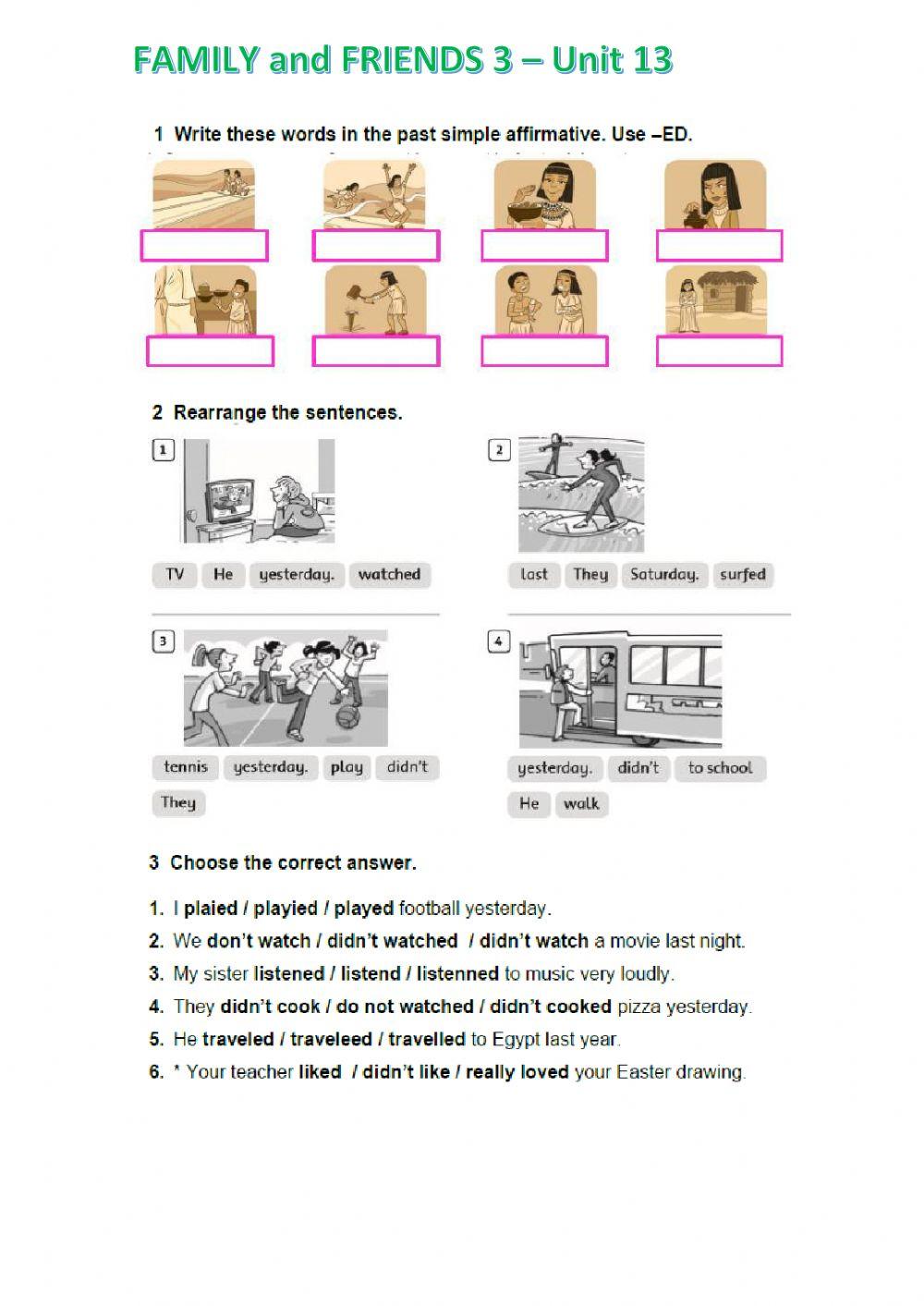 FAMILY and FRIENDS 3 – Unit 13

1 Write these words in the past simple affirmative. Use –ED.

2 Rearrange the sentences.

1

TV He yesterday. watched

2

last They Saturday. surfed

3

tennis yesterday. play didn't They

4

yesterday. didn't to school He walk

3 Choose the correct answer.

1. I plaied / playied / played football yesterday.
2. We don't watch / didn't watched / didn't watch a movie last night.
3. My sister listened / listend / listenned to music very loudly.
4. They didn't cook / do not watched / didn't cooked pizza yesterday.
5. He traveled / traveleed / travelled to Egypt last year.
6. * Your teacher liked / didn't like / really loved your Easter drawing.