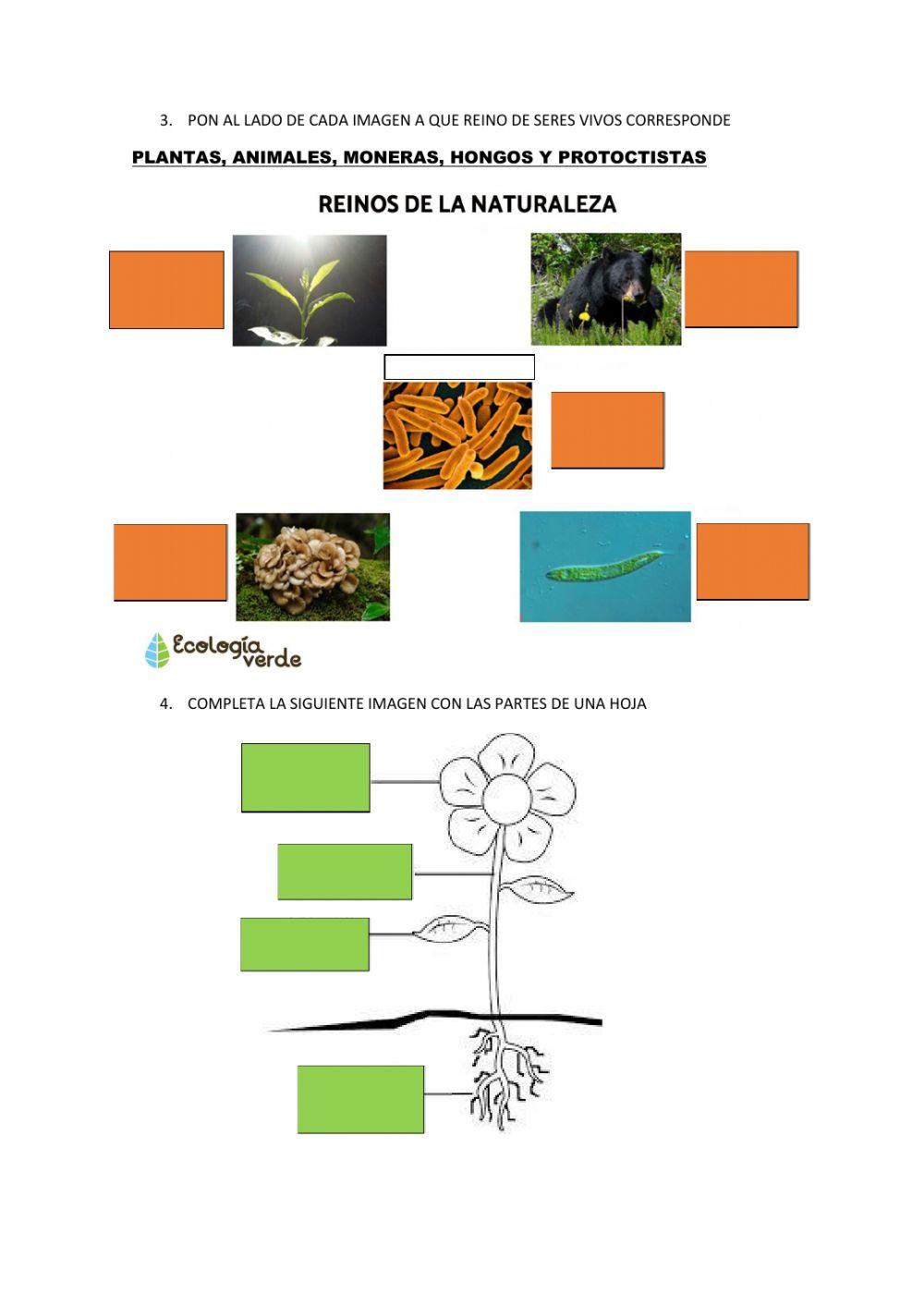 3. PON AL LADO DE CADA IMAGEN A QUE REINO DE SERES VIVOS CORRESPONDE

PLANTAS, ANIMALES, MONERAS, HONGOS Y PROTOCTISTAS

REINOS DE LA NATURALEZA

Ecología verde

4. COMPLETA LA SIGUIENTE IMAGEN CON LAS PARTES DE UNA HOJA