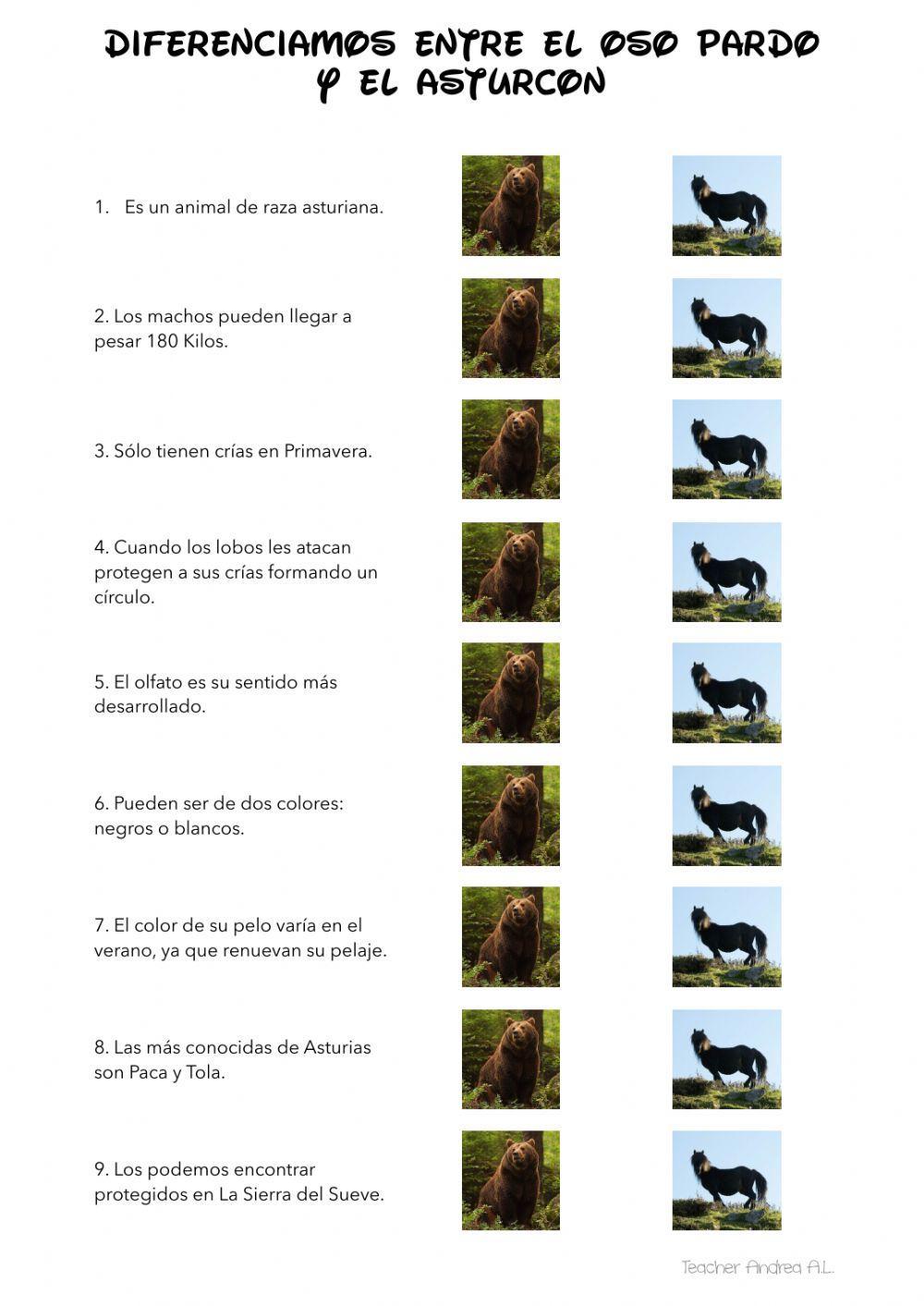 DIFERENCIAMOS ENTRE EL OSO PARDO Y EL ASTURCON

1. Es un animal de raza asturiana.

2. Los machos pueden llegar a pesar 180 Kilos.

3. Sólo tienen crías en Primavera.

4. Cuando los lobos les atacan protegen a sus crías formando un círculo.

5. El olfato es su sentido más desarrollado.

6. Pueden ser de dos colores: negros o blancos.

7. El color de su pelo varía en el verano, ya que renuevan su pelaje.

8. Las más conocidas de Asturias son Paca y Tola.

9. Los podemos encontrar protegidos en La Sierra del Sueve.

Teacher Andrea A.L.