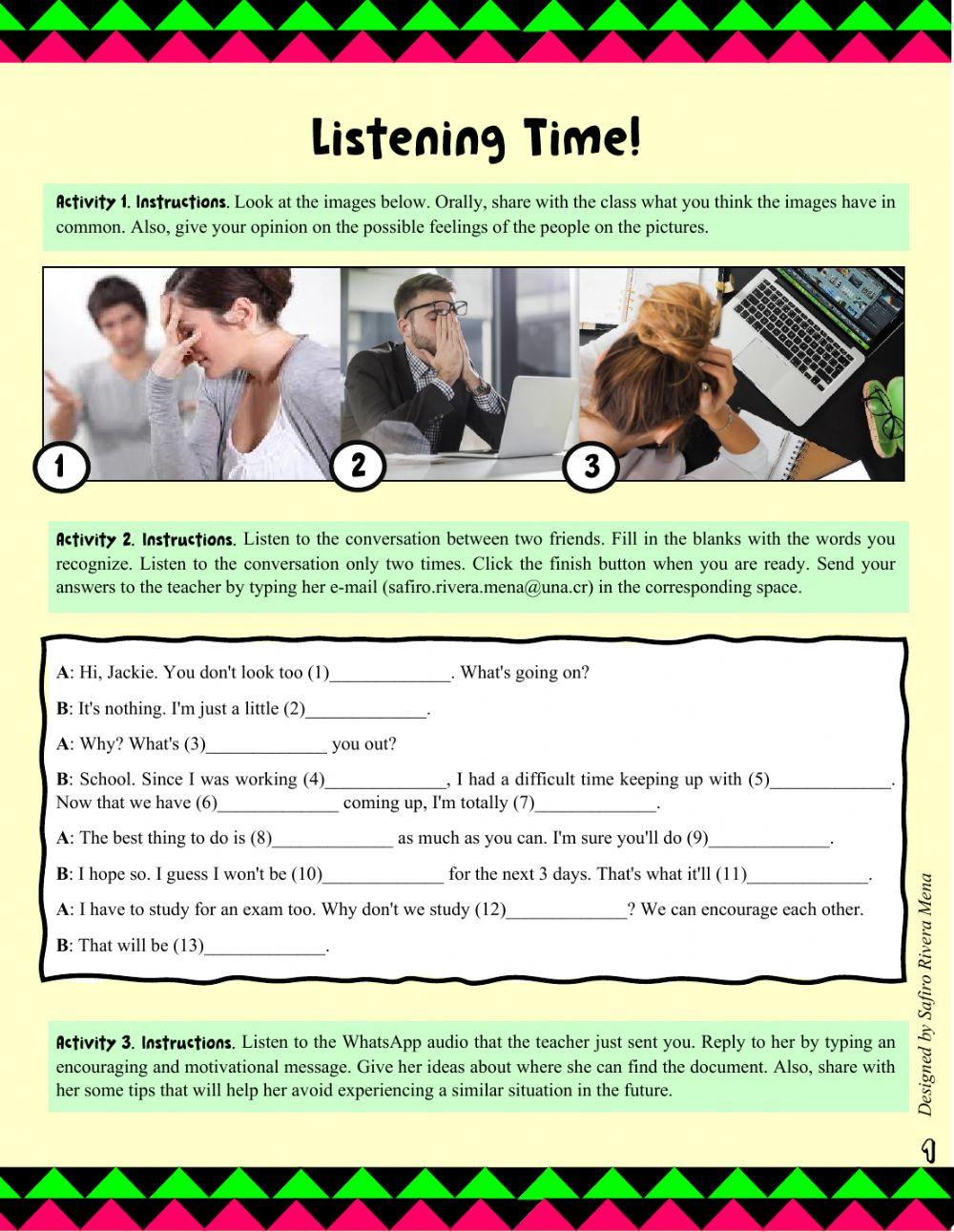 Listening Time!

Activity 1. Instructions. Look at the images below. Orally, share with the class what you think the images have in common. Also, give your opinion on the possible feelings of the people on the pictures.

1

2

3

Activity 2. Instructions. Listen to the conversation between two friends. Fill in the blanks with the words you recognize. Listen to the conversation only two times. Click the finish button when you are ready. Send your answers to the teacher by typing her e-mail (safiro.rivera.mena@una.cr) in the corresponding space.

A: Hi, Jackie. You don't look too (1)_____________. What's going on?

B: It's nothing. I'm just a little (2)_____________.

A: Why? What's (3)_____________ you out?

B: School. Since I was working (4)_____________, I had a difficult time keeping up with (5)_____________. Now that we have (6)_____________ coming up, I'm totally (7)_____________.

A: The best thing to do is (8)_____________ as much as you can. I'm sure you'll do (9)_____________.

B: I hope so. I guess I won't be (10)_____________ for the next 3 days. That's what it'll (11)_____________.

A: I have to study for an exam too. Why don't we study (12)_____________? We can encourage each other.

B: That will be (13)_____________.

Activity 3. Instructions. Listen to the WhatsApp audio that the teacher just sent you. Reply to her by typing an encouraging and motivational message. Give her ideas about where she can find the document. Also, share with her some tips that will help her avoid experiencing a similar situation in the future.

Designed by Safiro Rivera Mena

1