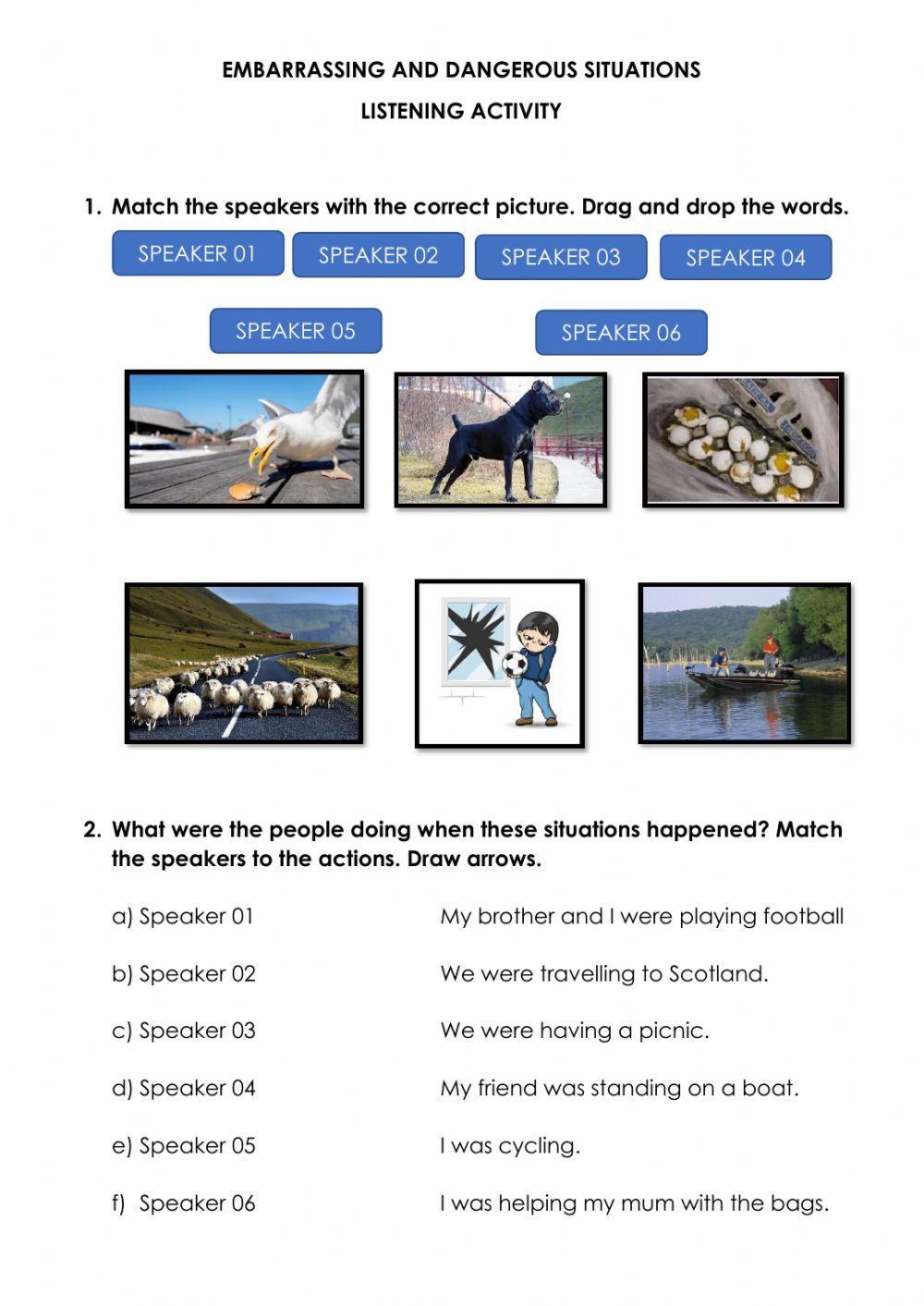 EMBARRASSING AND DANGEROUS SITUATIONS

LISTENING ACTIVITY

1. Match the speakers with the correct picture. Drag and drop the words.

SPEAKER 01 SPEAKER 02 SPEAKER 03 SPEAKER 04

SPEAKER 05 SPEAKER 06

2. What were the people doing when these situations happened? Match the speakers to the actions. Draw arrows.

a) Speaker 01

b) Speaker 02

c) Speaker 03

d) Speaker 04

e) Speaker 05

f) Speaker 06

My brother and I were playing football

We were travelling to Scotland.

We were having a picnic.

My friend was standing on a boat.

I was cycling.

I was helping my mum with the bags.