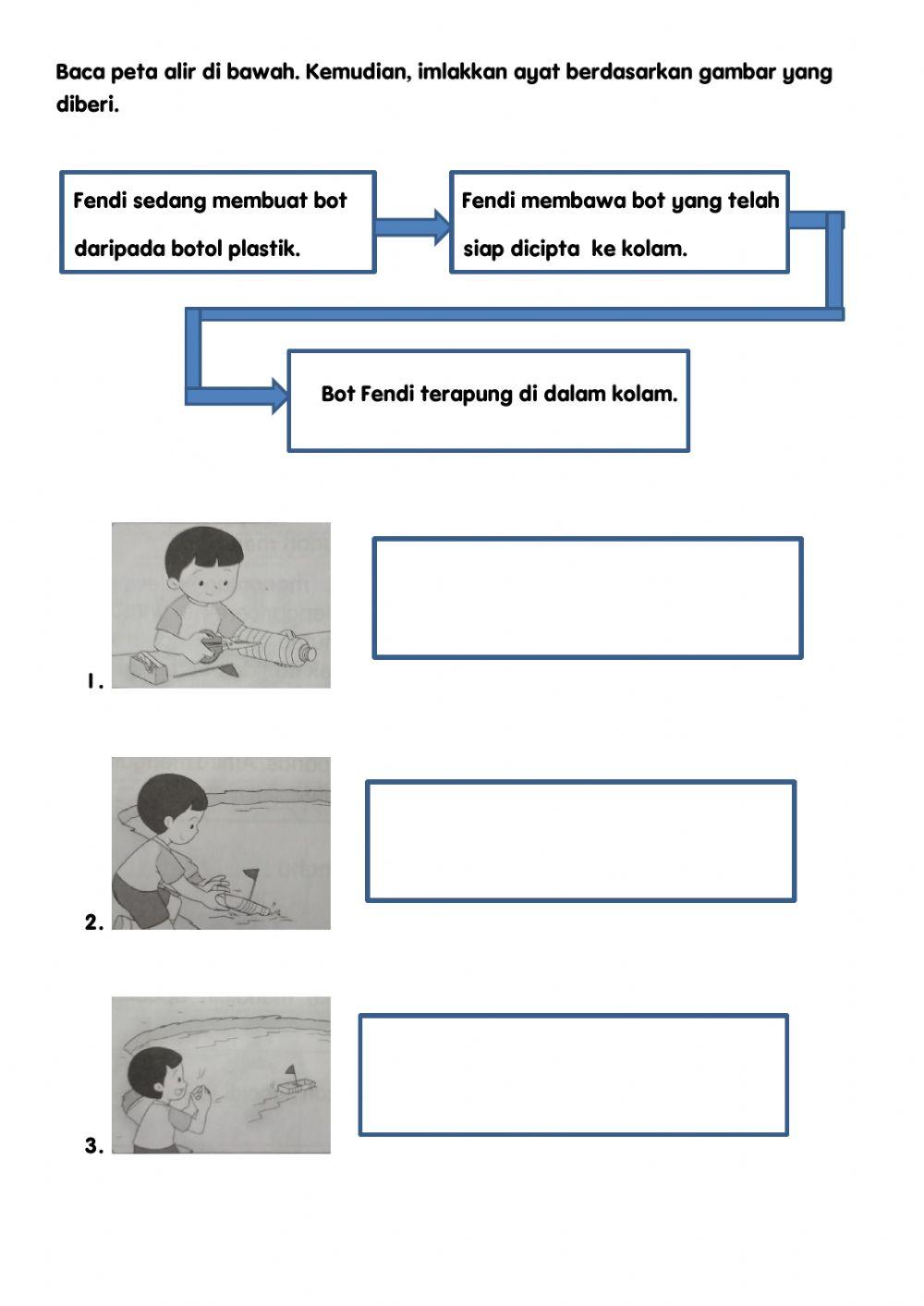 Baca peta alir di bawah. Kemudian, imlakkan ayat berdasarkan gambar yang diberi.

Fendi sedang membuat bot daripada botol plastik.

Fendi membawa bot yang telah siap dicipta ke kolam.

Bot Fendi terapung di dalam kolam.

1.

2.

3.