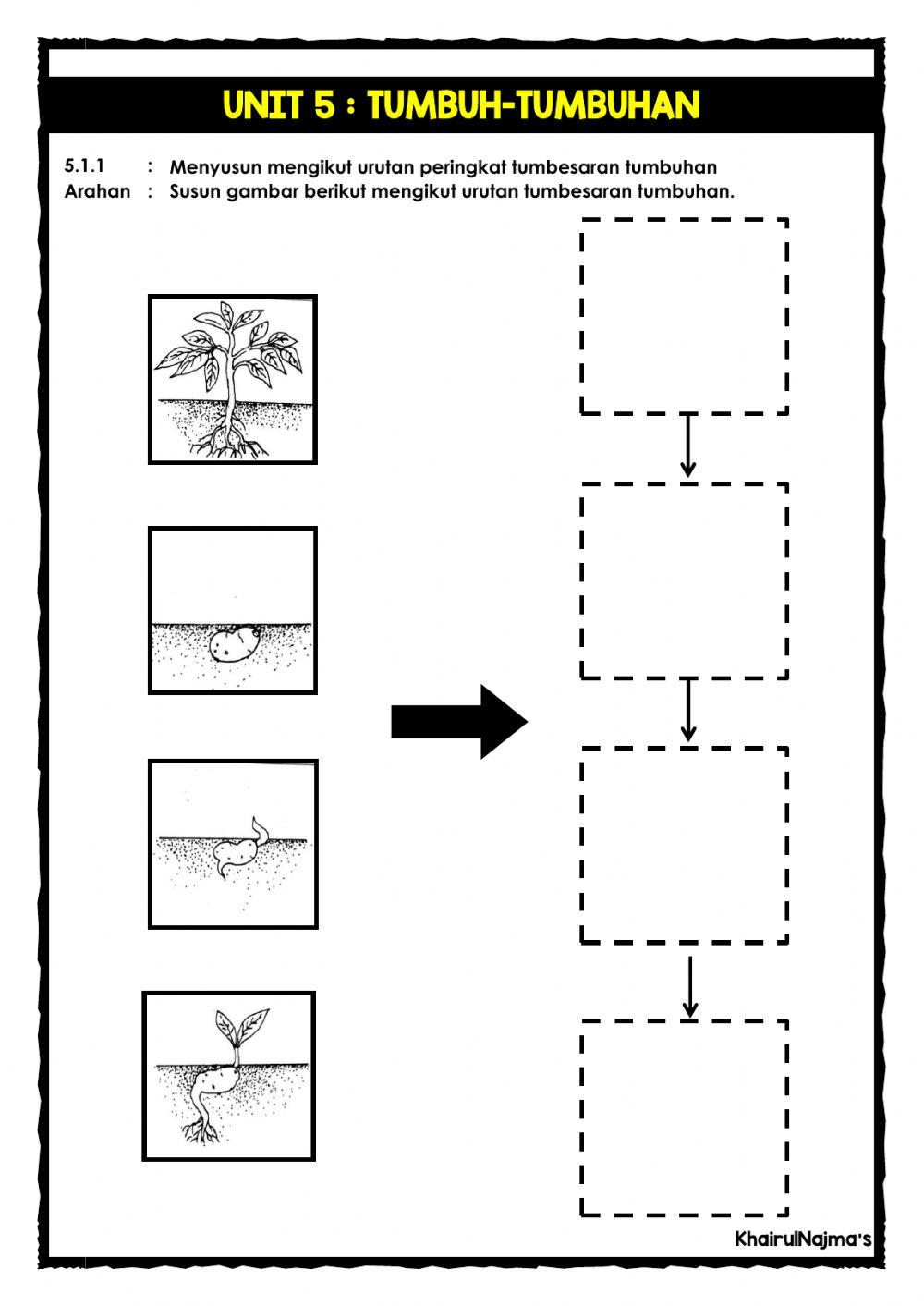 UNIT 5 : TUMBUH-TUMBUHAN

5.1.1 : Menyusun mengikut urutan peringkat tumbesaran tumbuhan
Arahan : Susun gambar berikut mengikut urutan tumbesaran tumbuhan.

KhairulNajma's