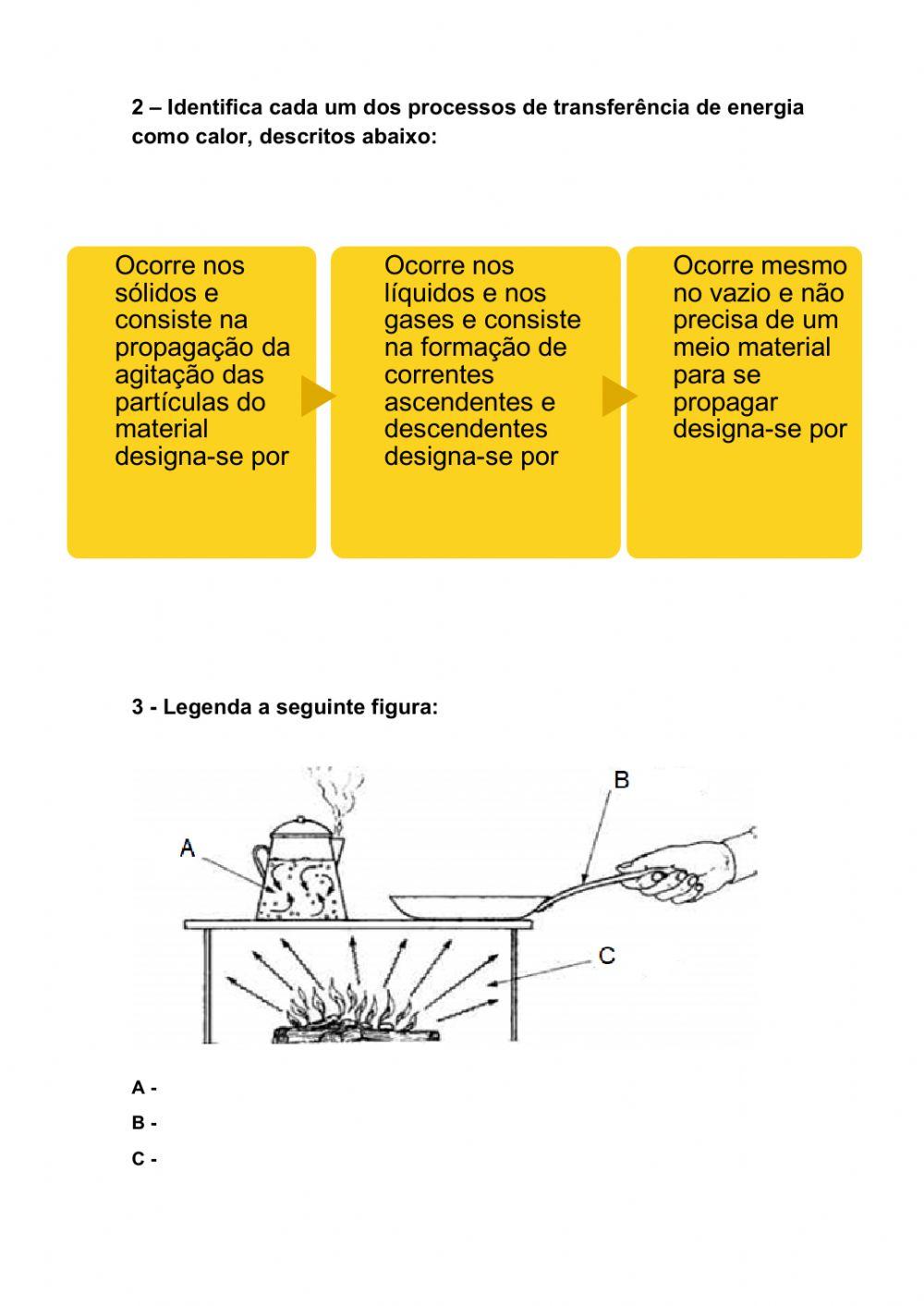 2 – Identifica cada um dos processos de transferência de energia como calor, descritos abaixo:

Ocorre nos sólidos e consiste na propagação da agitação das partículas do material designa-se por

Ocorre nos líquidos e nos gases e consiste na formação de correntes ascendentes e descendentes designa-se por

Ocorre mesmo no vazio e não precisa de um meio material para se propagar designa-se por

3 - Legenda a seguinte figura:

A

B

C

A -

B -

C -