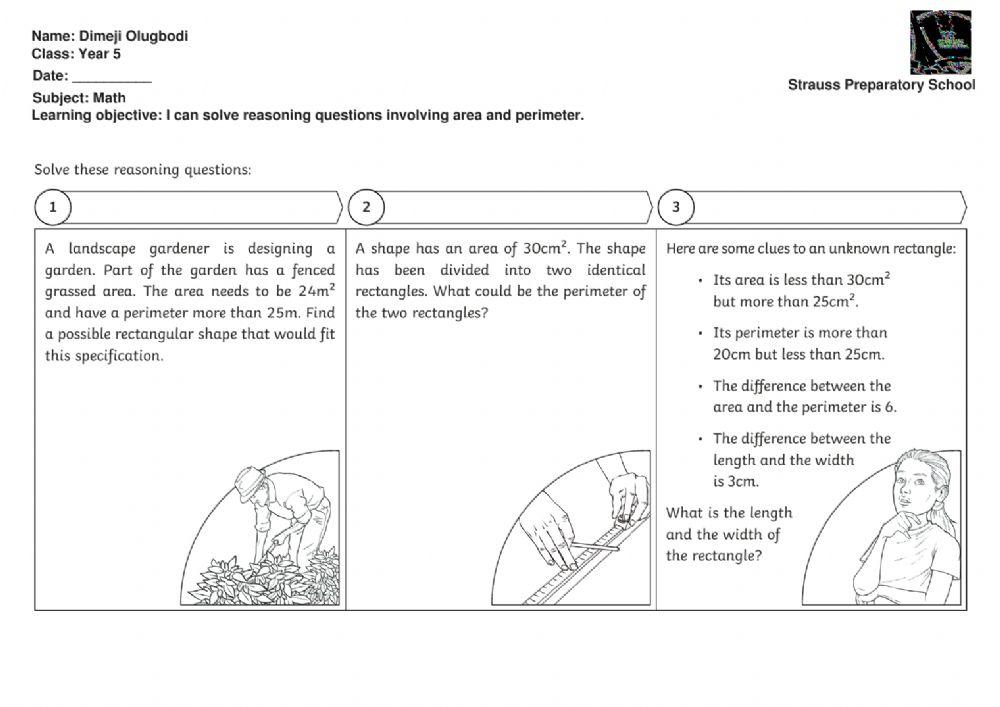 Name: Dimeji Olugbodi
Class: Year 5
Date: __________
Subject: Math
Learning objective: I can solve reasoning questions involving area and perimeter.

Strauss Preparatory School

Solve these reasoning questions:

1

A landscape gardener is designing a garden. Part of the garden has a fenced grassed area. The area needs to be $24m^2$ and have a perimeter more than 25m. Find a possible rectangular shape that would fit this specification.

2

A shape has an area of $30cm^2$. The shape has been divided into two identical rectangles. What could be the perimeter of the two rectangles?

3

Here are some clues to an unknown rectangle:

• Its area is less than $30cm^2$ but more than $25cm^2$.

• Its perimeter is more than 20cm but less than 25cm.

• The difference between the area and the perimeter is 6.

• The difference between the length and the width is 3cm.

What is the length and the width of the rectangle?