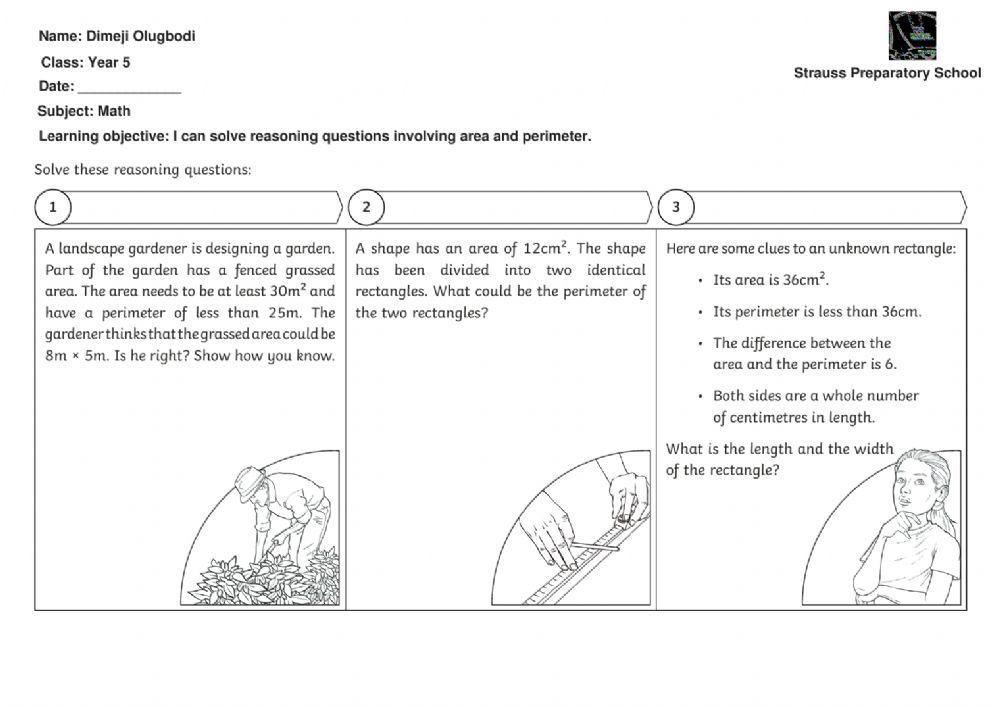 Name: Dimeji Olugbodi

Class: Year 5

Date: ____________

Strauss Preparatory School

Subject: Math

Learning objective: I can solve reasoning questions involving area and perimeter.

Solve these reasoning questions:

1

A landscape gardener is designing a garden. Part of the garden has a fenced grassed area. The area needs to be at least $30m^2$ and have a perimeter of less than 25m. The gardener thinks that the grassed area could be 8m × 5m. Is he right? Show how you know.

2

A shape has an area of $12cm^2$. The shape has been divided into two identical rectangles. What could be the perimeter of the two rectangles?

3

Here are some clues to an unknown rectangle:

• Its area is $36cm^2$.

• Its perimeter is less than 36cm.

• The difference between the area and the perimeter is 6.

• Both sides are a whole number of centimetres in length.

What is the length and the width of the rectangle?