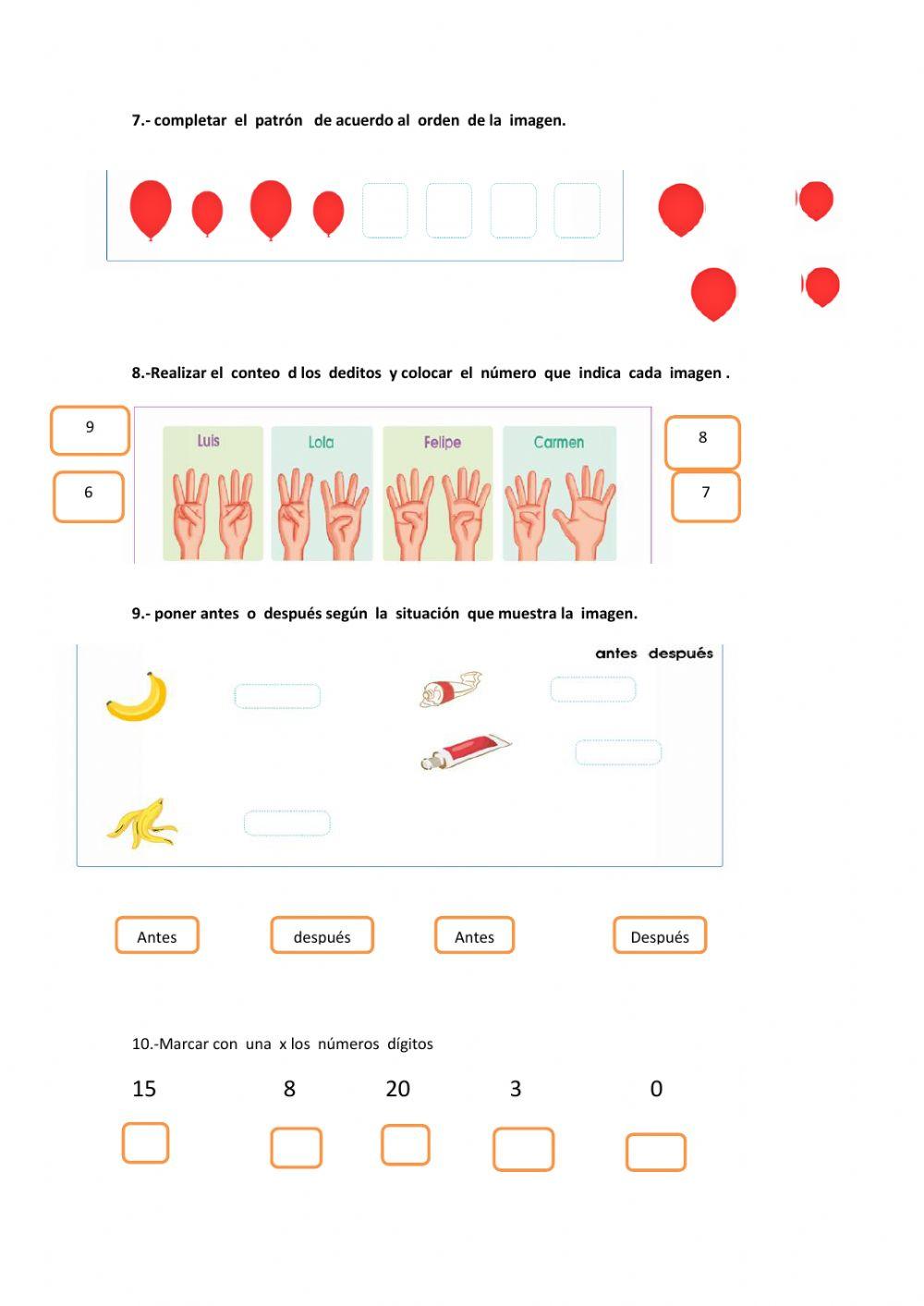 7.- completar el patrón de acuerdo al orden de la imagen.

8.-Realizar el conteo d los deditos y colocar el número que indica cada imagen .

9

6

Luis Lola Felipe Carmen

8

7

9.- poner antes o después según la situación que muestra la imagen.

antes después

Antes después Antes Después

10.-Marcar con una x los números dígitos

15 8 20 3 0