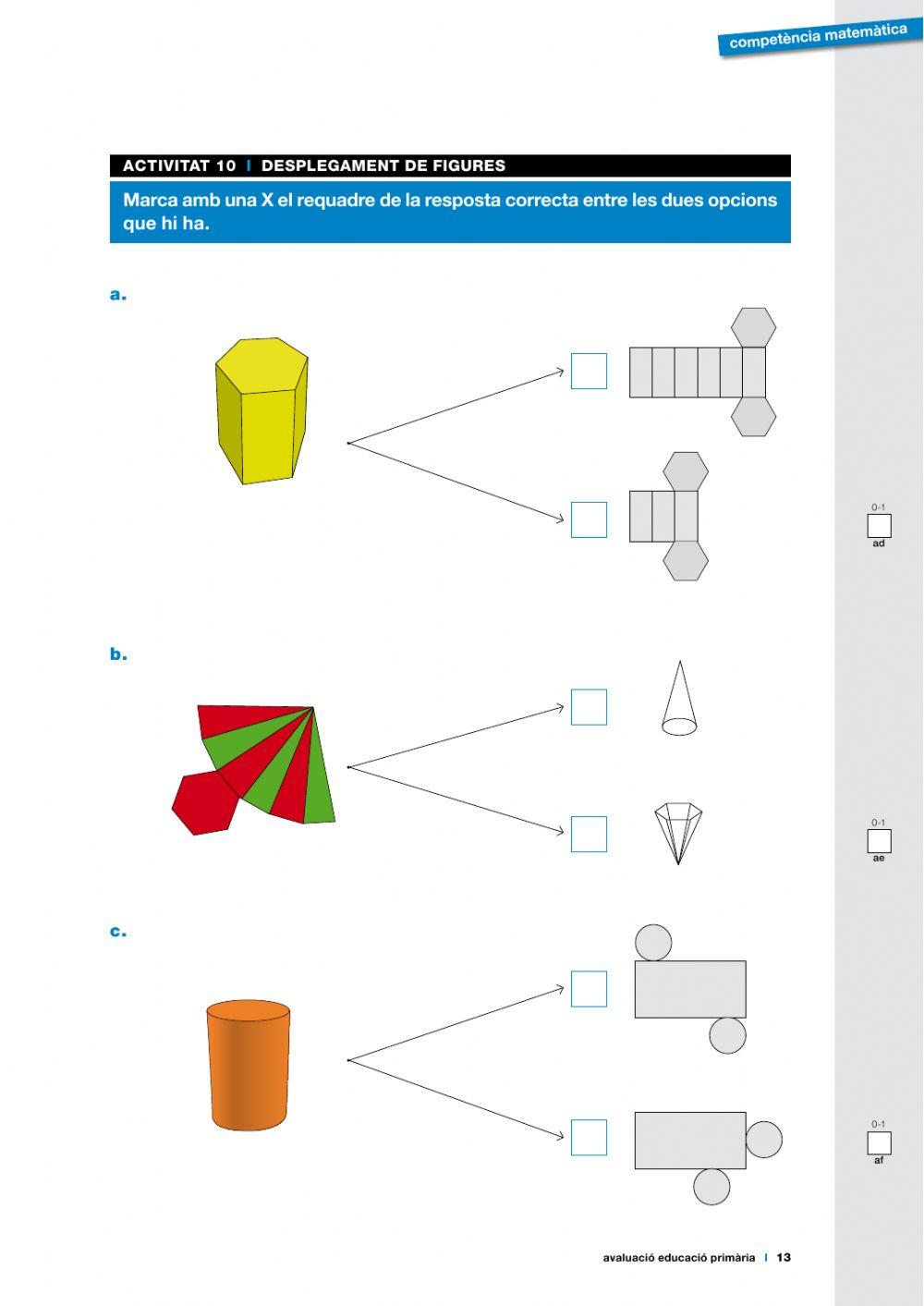 competència matemàtica

ACTIVITAT 10 | DESPLEGAMENT DE FIGURES

Marca amb una X el requadre de la resposta correcta entre les dues opcions que hi ha.

a.

0-1
ad

b.

0-1
ae

c.

0-1
af

avaluació educació primària | 13