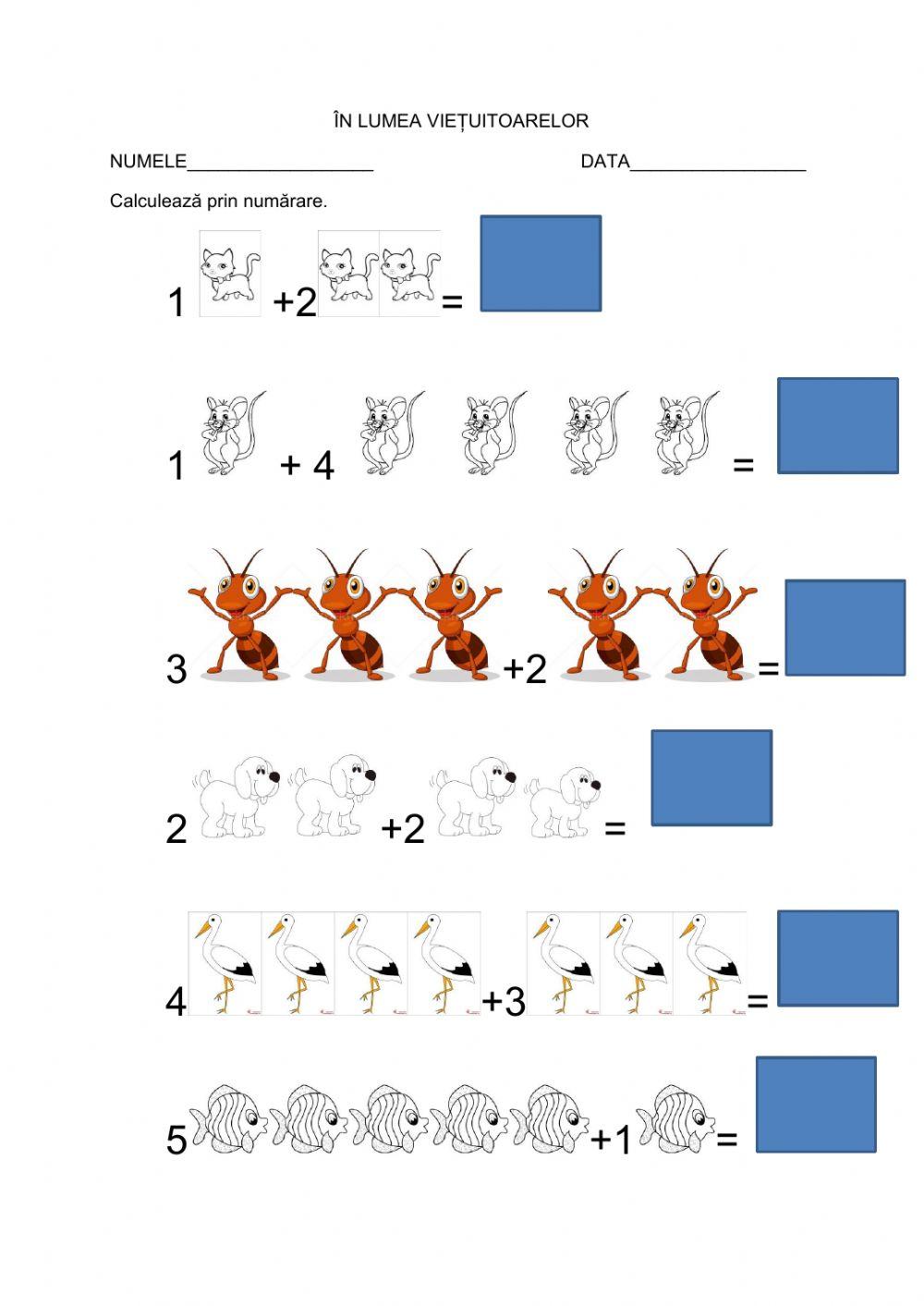 ÎN LUMEA VIEȚUITOARELOR

NUMELE__________________ DATA_________________

Calculează prin numărare.

1 +2 =

1 + 4 =

3 +2 =

2 +2 =

4 +3 =

5 +1 =