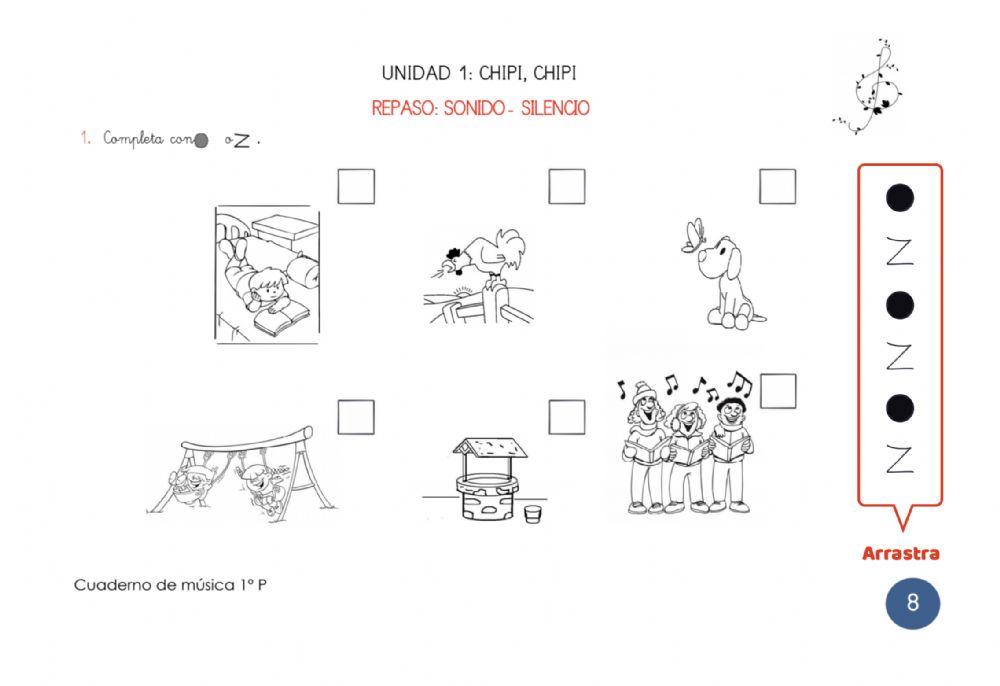 UNIDAD 1: CHIPI, CHIPI

REPASO: SONIDO - SILENCIO

1. Completa con ● o Z .

●
Z
●
Z
●
Z

Arrastra

Cuaderno de música 1º P

8