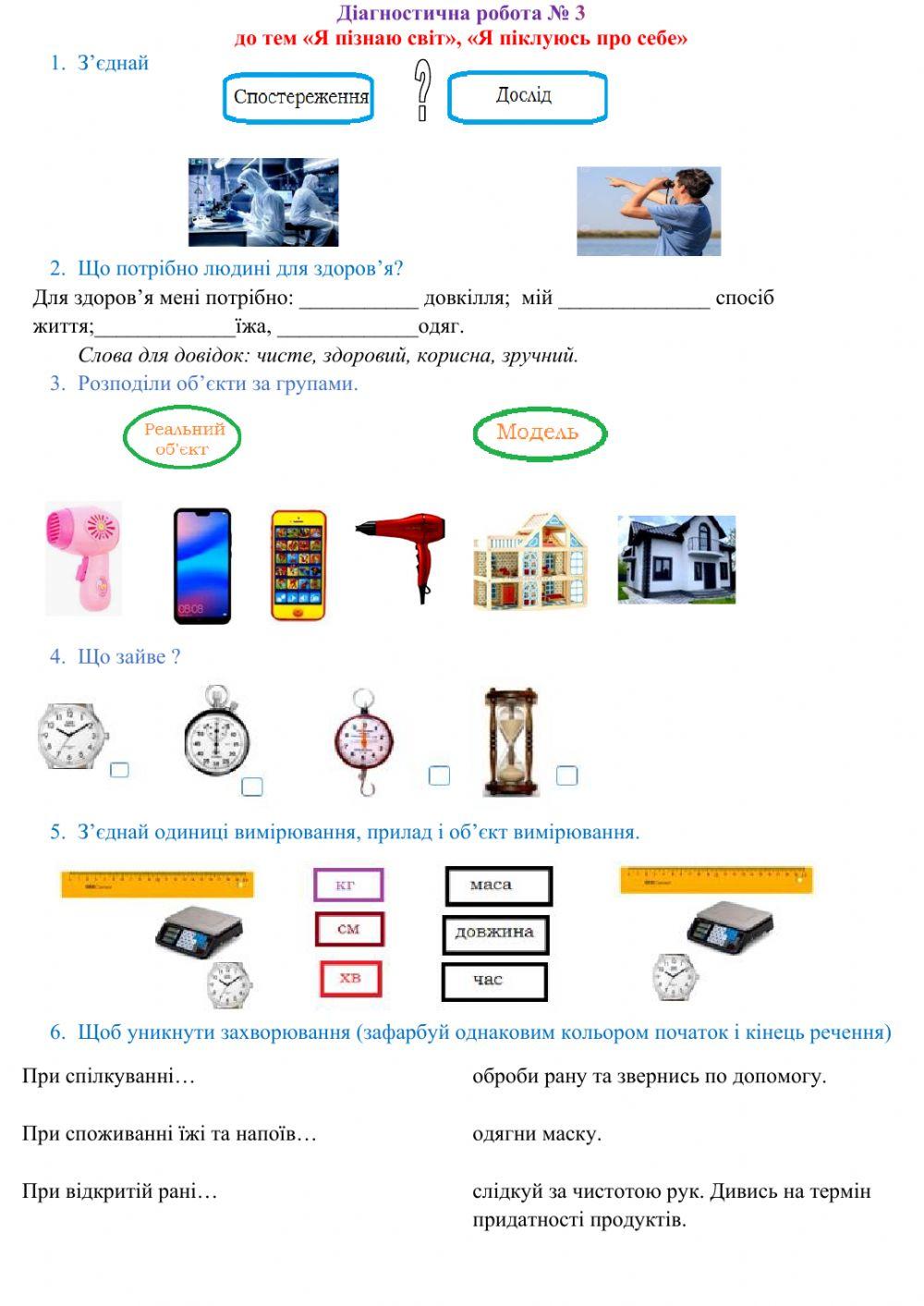 Діагностична робота № 3
до тем «Я пізнаю світ», «Я піклуюсь про себе»

1. З'єднай

Спостереження ? Дослід

2. Що потрібно людині для здоров'я?

Для здоров'я мені потрібно: ___________ довкілля; мій ______________ спосіб життя;_____________їжа, _____________одяг.

Слова для довідок: чисте, здоровий, корисна, зручний.

3. Розподіли об'єкти за групами.

Реальний об'єкт

Модель

08:08

4. Що зайве ?

5. З'єднай одиниці вимірювання, прилад і об'єкт вимірювання.

кг
см
хв

маса
довжина
час

6. Щоб уникнути захворювання (зафарбуй однаковим кольором початок і кінець речення)

При спілкуванні…

При споживанні їжі та напоїв…

При відкритій рані…

оброби рану та звернись по допомогу.

одягни маску.

слідкуй за чистотою рук. Дивись на термін придатності продуктів.