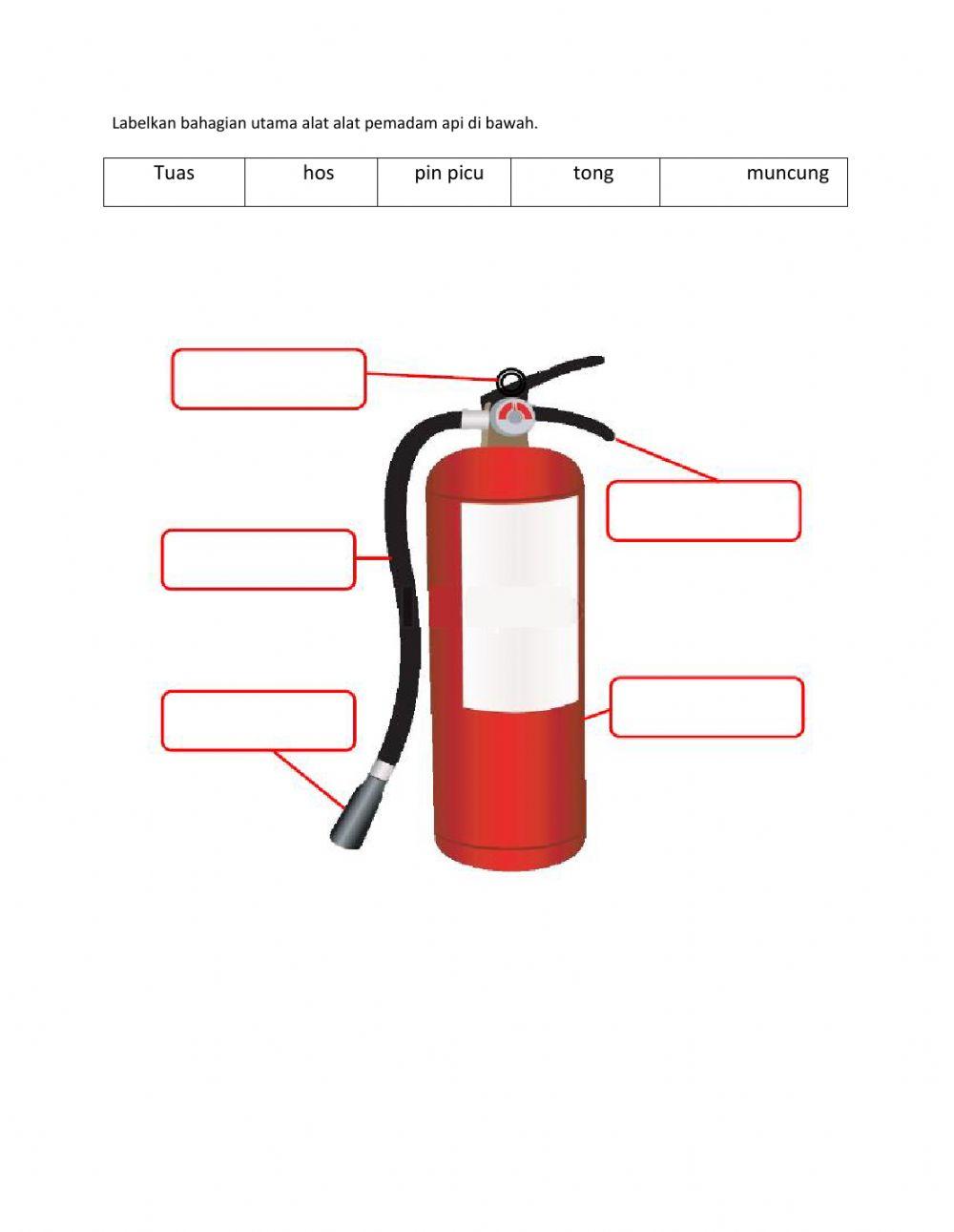 Labelkan bahagian utama alat alat pemadam api di bawah.

| Tuas | hos | pin picu | tong | muncung |
|---|---|---|---|---|