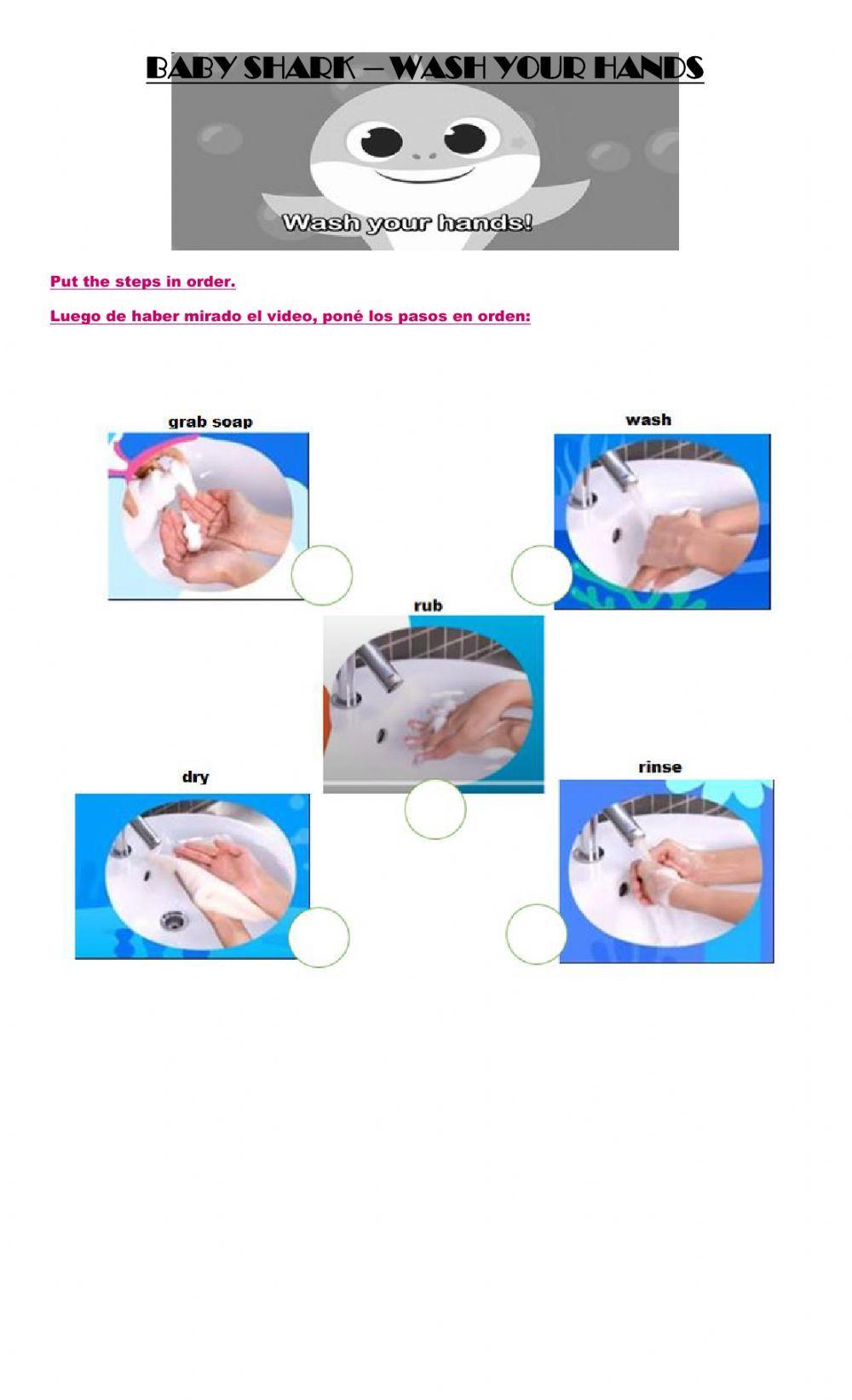 BABY SHARK – WASH YOUR HANDS

Wash your hands!

Put the steps in order.

Luego de haber mirado el video, poné los pasos en orden:

grab soap

wash

rub

dry

rinse