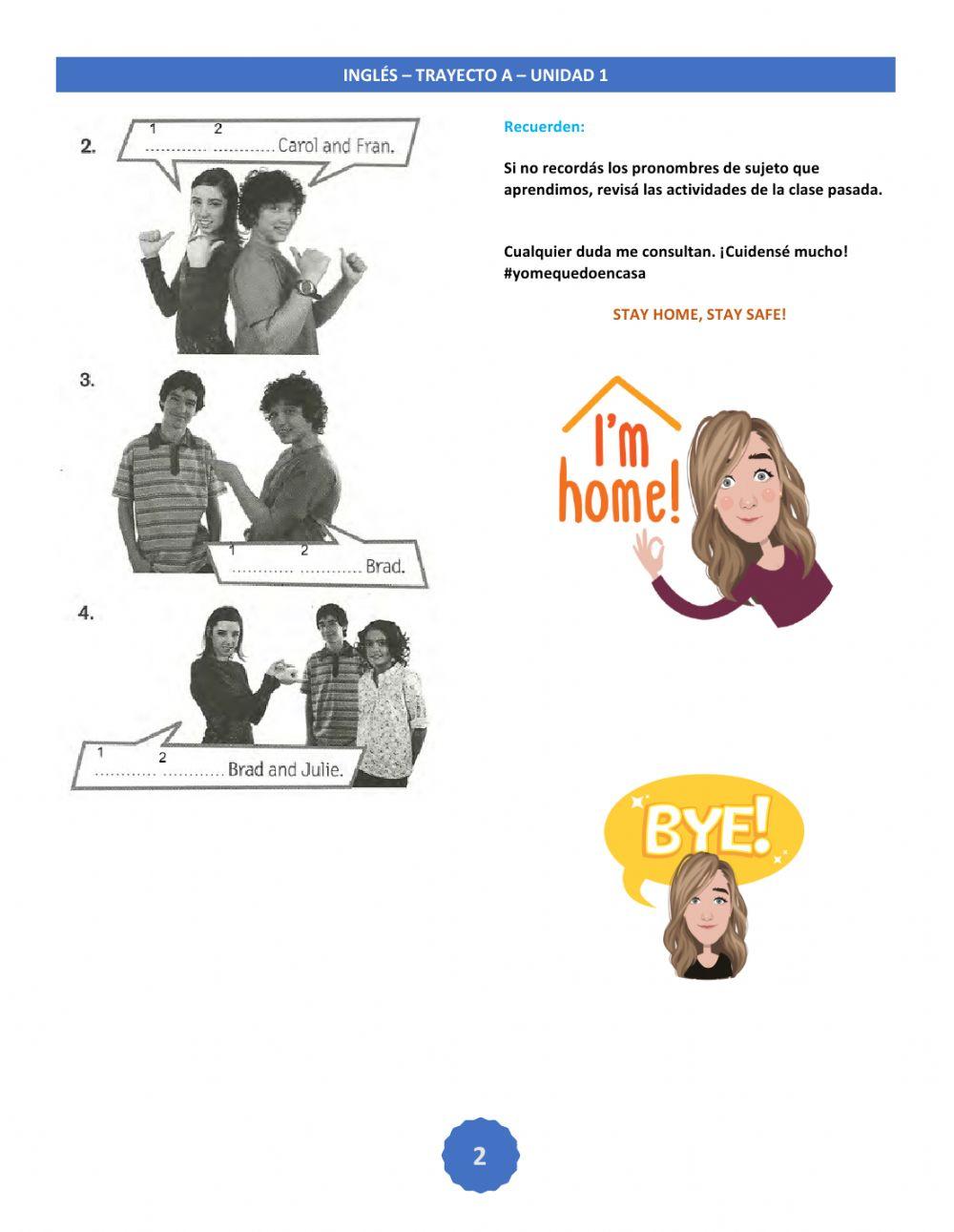 INGLÉS – TRAYECTO A – UNIDAD 1

2. 1 2 ............ ............ Carol and Fran.

3. 1 2 ............ ............ Brad.

4. 1 2 ............ ............ Brad and Julie.

Recuerden:

Si no recordás los pronombres de sujeto que aprendimos, revisá las actividades de la clase pasada.

Cualquier duda me consultan. ¡Cuidensé mucho! #yomequedoencasa

STAY HOME, STAY SAFE!

I'm home!

BYE!

2