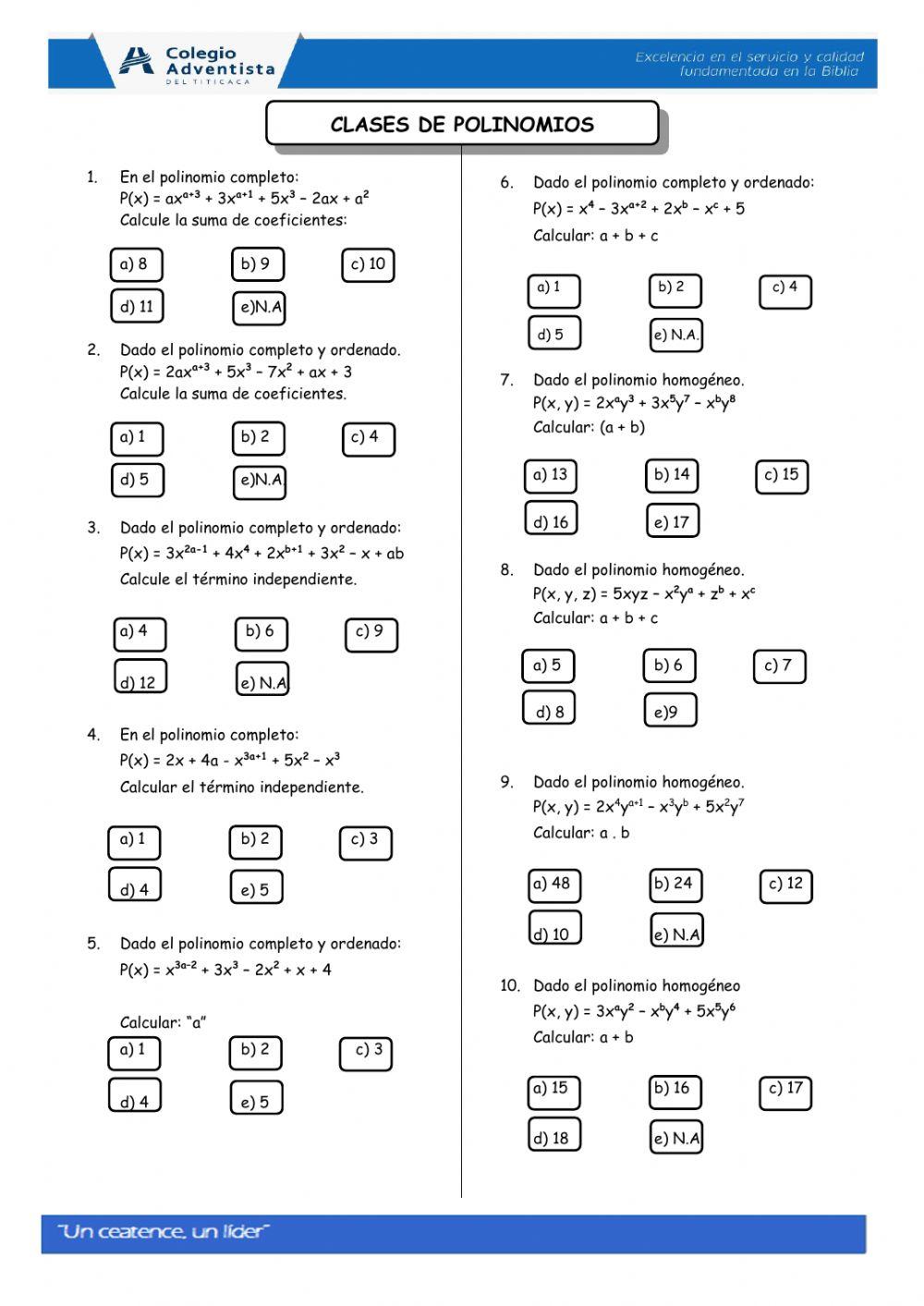 Colegio Adventista DEL TITICACA

Excelencia en el servicio y calidad fundamentada en la Biblia

CLASES DE POLINOMIOS

1. En el polinomio completo:
$P(x) = ax^{a+3} + 3x^{a+1} + 5x^3 - 2ax + a^2$
Calcule la suma de coeficientes:

a) 8
b) 9
c) 10
d) 11
e)N.A

2. Dado el polinomio completo y ordenado.
$P(x) = 2ax^{a+3} + 5x^3 - 7x^2 + ax + 3$
Calcule la suma de coeficientes.

a) 1
b) 2
c) 4
d) 5
e)N.A

3. Dado el polinomio completo y ordenado:
$P(x) = 3x^{2a-1} + 4x^4 + 2x^{b+1} + 3x^2 - x + ab$
Calcule el término independiente.

a) 4
b) 6
c) 9
d) 12
e) N.A

4. En el polinomio completo:
$P(x) = 2x + 4a - x^{3a+1} + 5x^2 - x^3$
Calcular el término independiente.

a) 1
b) 2
c) 3
d) 4
e) 5

5. Dado el polinomio completo y ordenado:
$P(x) = x^{3a-2} + 3x^3 - 2x^2 + x + 4$

Calcular: "a"
a) 1
b) 2
c) 3
d) 4
e) 5

6. Dado el polinomio completo y ordenado:
$P(x) = x^4 - 3x^{a+2} + 2x^b - x^c + 5$
Calcular: a + b + c

a) 1
b) 2
c) 4
d) 5
e) N.A.

7. Dado el polinomio homogéneo.
$P(x, y) = 2x^a y^3 + 3x^5 y^7 - x^b y^8$
Calcular: (a + b)

a) 13
b) 14
c) 15
d) 16
e) 17

8. Dado el polinomio homogéneo.
$P(x, y, z) = 5xyz - x^2 y^a + z^b + x^c$
Calcular: a + b + c

a) 5
b) 6
c) 7
d) 8
e)9

9. Dado el polinomio homogéneo.
$P(x, y) = 2x^4 y^{a+1} - x^3 y^b + 5x^2 y^7$
Calcular: a . b

a) 48
b) 24
c) 12
d) 10
e) N.A

10. Dado el polinomio homogéneo
$P(x, y) = 3x^a y^2 - x^b y^4 + 5x^5 y^6$
Calcular: a + b

a) 15
b) 16
c) 17
d) 18
e) N.A

"Un ceatence, un líder"