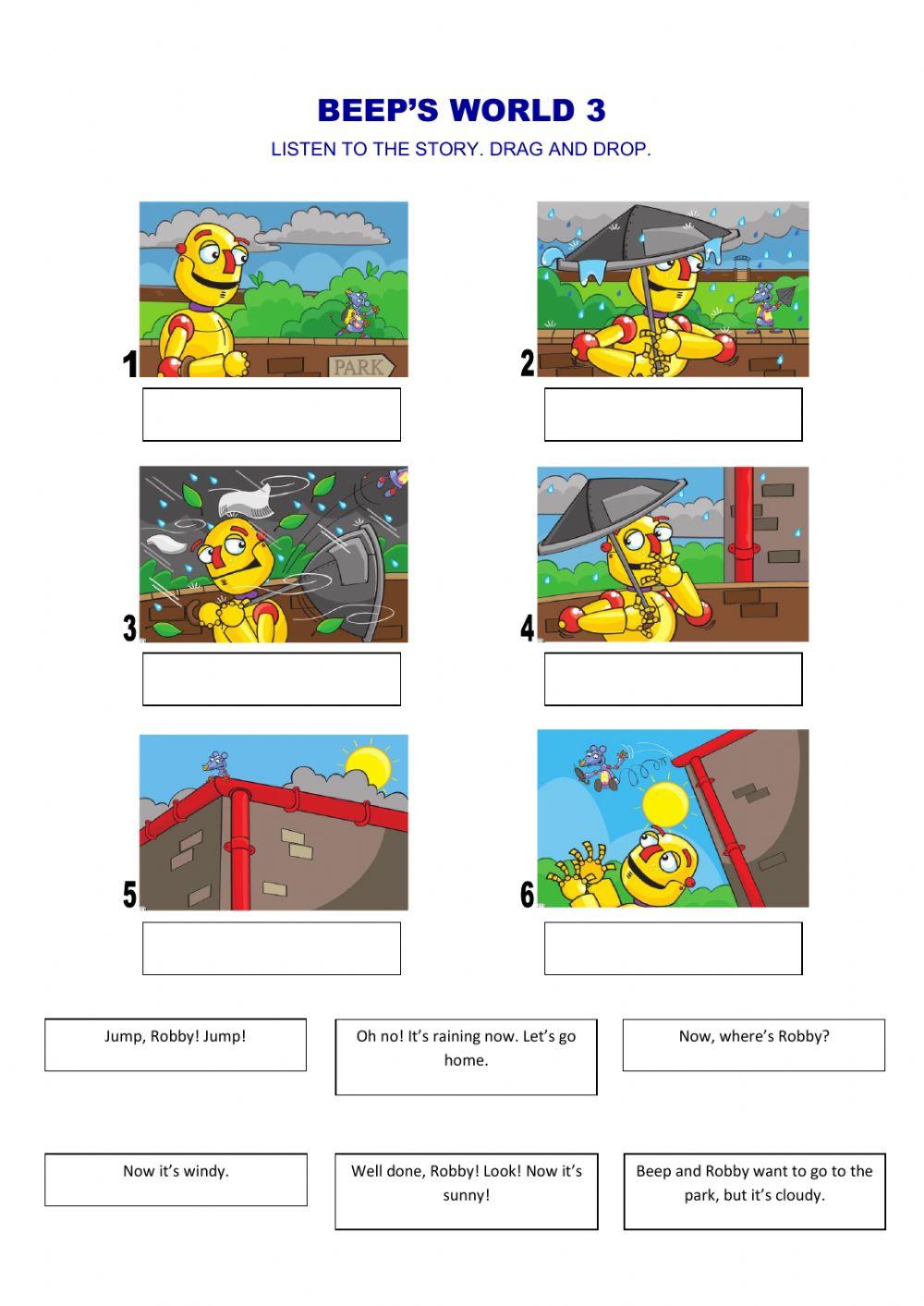 BEEP'S WORLD 3

LISTEN TO THE STORY. DRAG AND DROP.

1

PARK

2

3

4

5

6

Jump, Robby! Jump!

Oh no! It's raining now. Let's go home.

Now, where's Robby?

Now it's windy.

Well done, Robby! Look! Now it's sunny!

Beep and Robby want to go to the park, but it's cloudy.