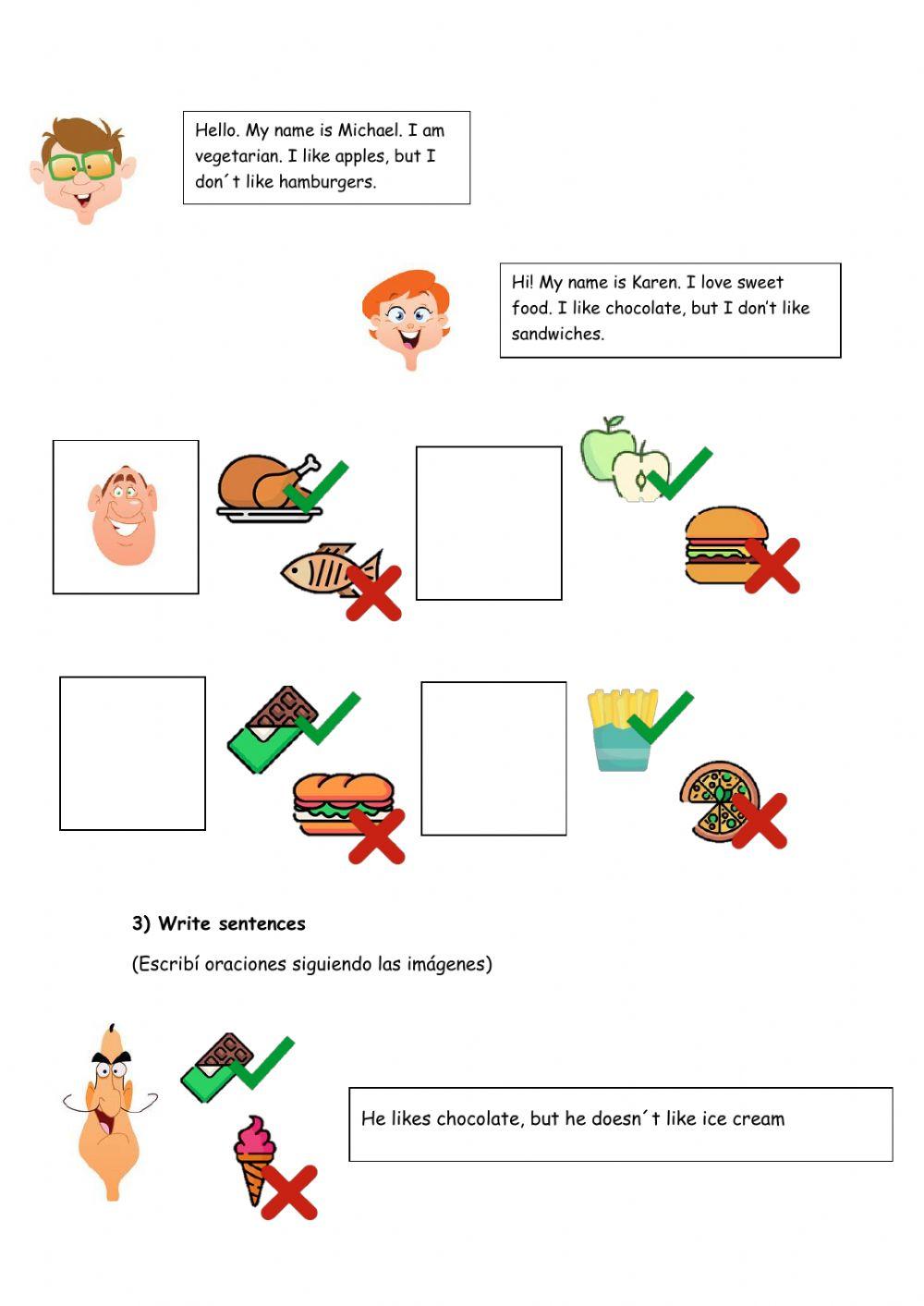 Hello. My name is Michael. I am vegetarian. I like apples, but I don´t like hamburgers.

Hi! My name is Karen. I love sweet food. I like chocolate, but I don't like sandwiches.

3) Write sentences

(Escribí oraciones siguiendo las imágenes)

He likes chocolate, but he doesn´t like ice cream