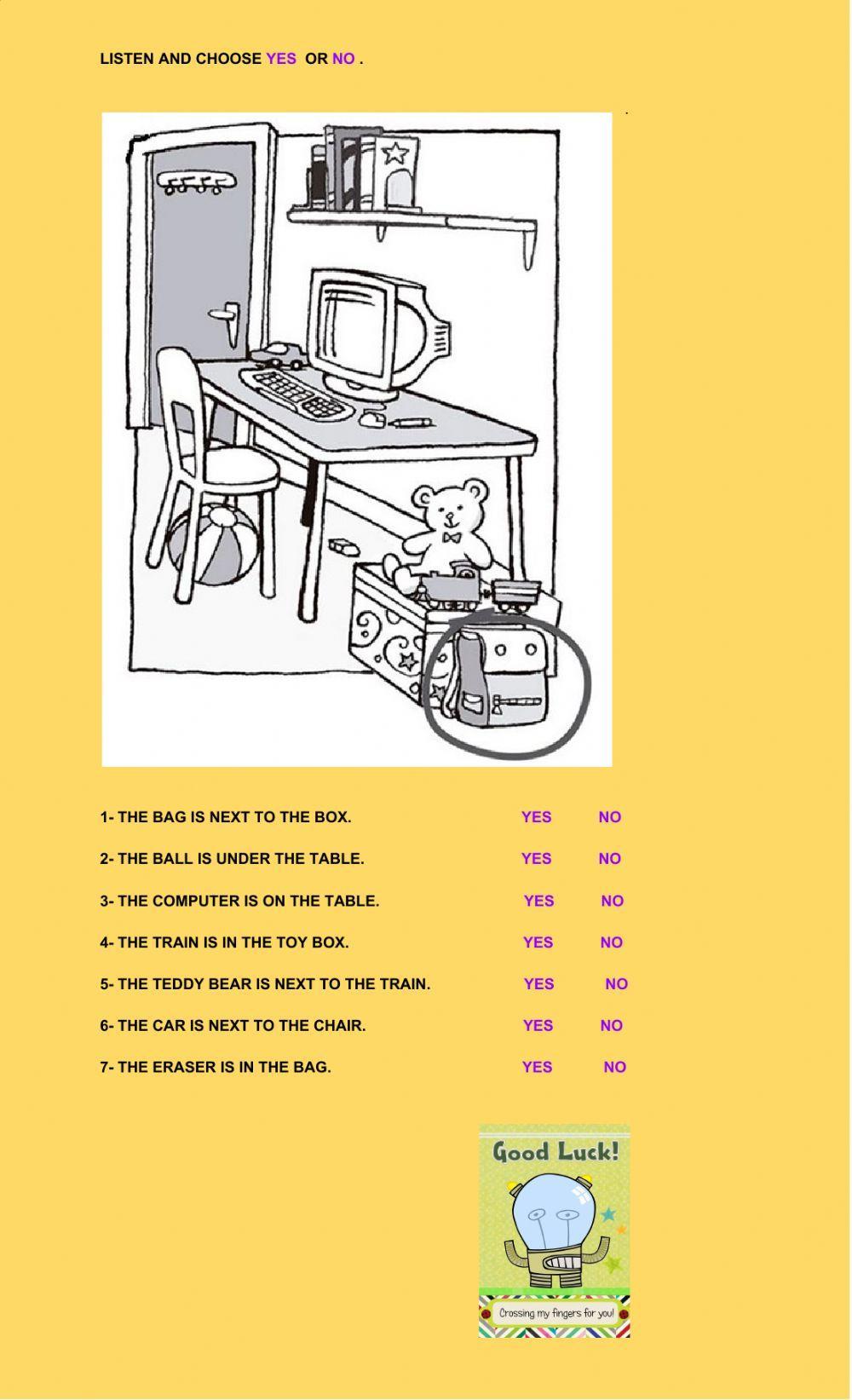 LISTEN AND CHOOSE YES OR NO .

1- THE BAG IS NEXT TO THE BOX. YES NO

2- THE BALL IS UNDER THE TABLE. YES NO

3- THE COMPUTER IS ON THE TABLE. YES NO

4- THE TRAIN IS IN THE TOY BOX. YES NO

5- THE TEDDY BEAR IS NEXT TO THE TRAIN. YES NO

6- THE CAR IS NEXT TO THE CHAIR. YES NO

7- THE ERASER IS IN THE BAG. YES NO

Good Luck!

Crossing my fingers for you!