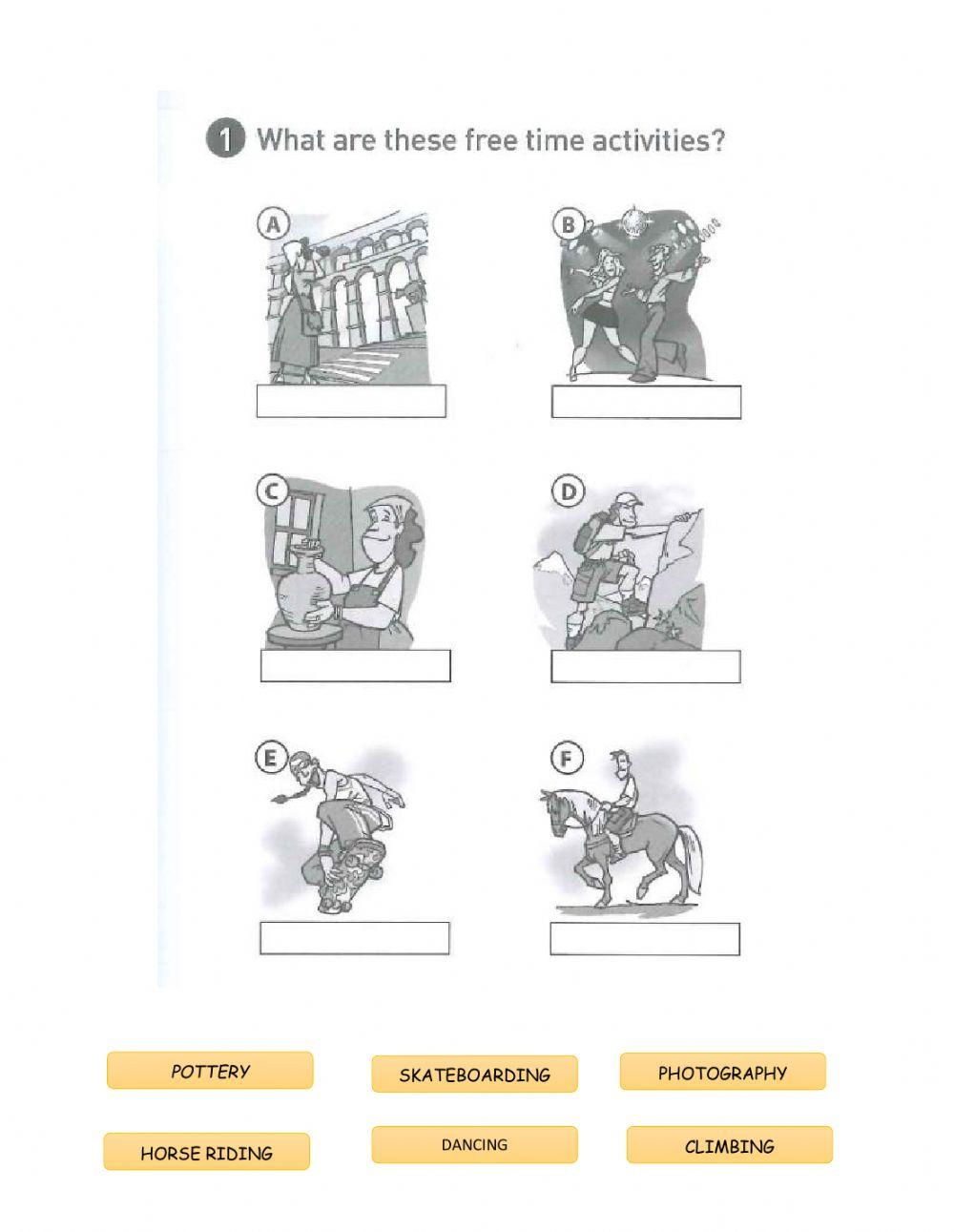 1 What are these free time activities?

A

B

C

D

E

F

POTTERY

SKATEBOARDING

PHOTOGRAPHY

HORSE RIDING

DANCING

CLIMBING