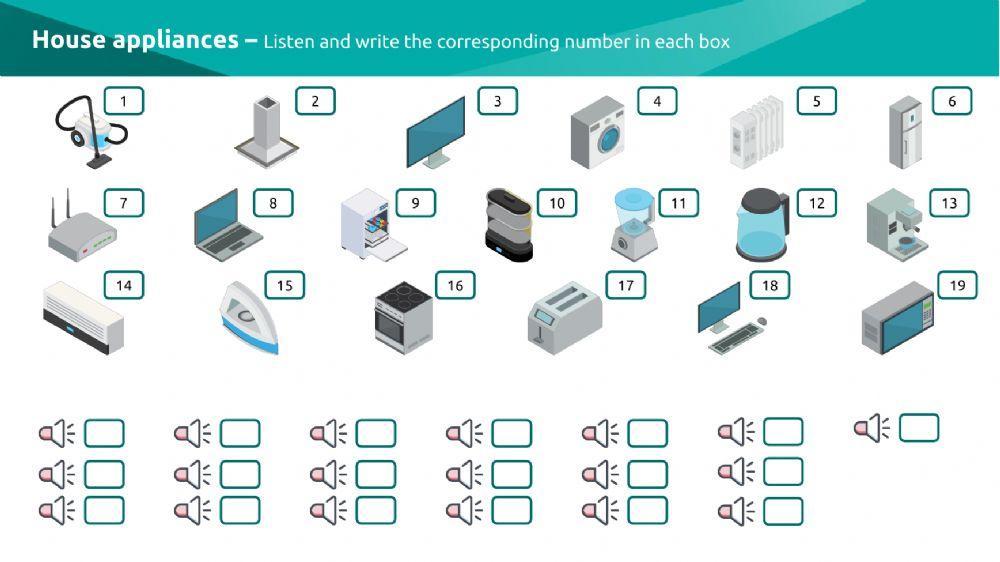 House appliances – Listen and write the corresponding number in each box

1 2 3 4 5 6

7 8 9 10 11 12 13

14 15 16 17 18 19