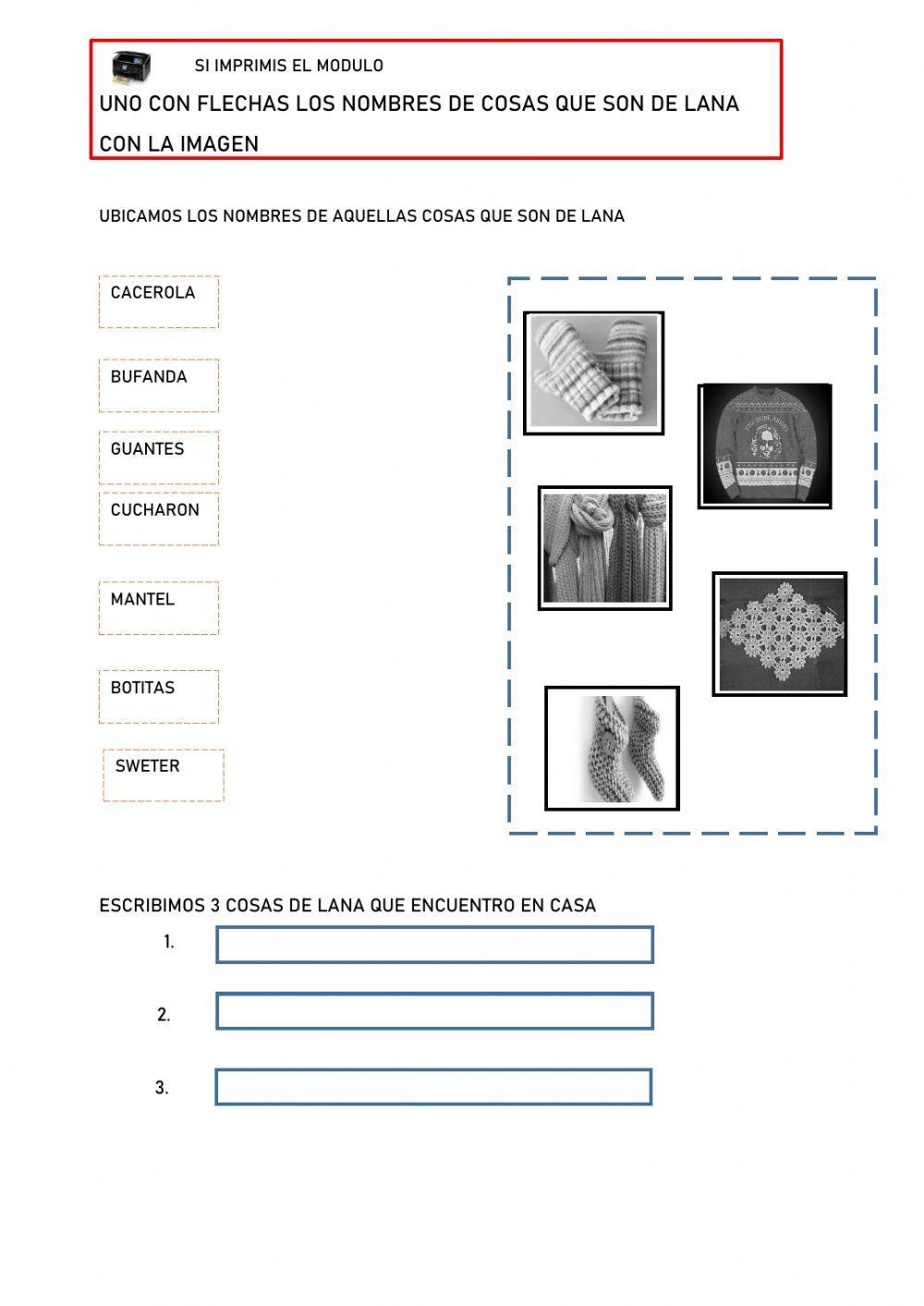 SI IMPRIMIS EL MODULO

UNO CON FLECHAS LOS NOMBRES DE COSAS QUE SON DE LANA CON LA IMAGEN

UBICAMOS LOS NOMBRES DE AQUELLAS COSAS QUE SON DE LANA

CACEROLA

BUFANDA

GUANTES

CUCHARON

MANTEL

BOTITAS

SWETER

ESCRIBIMOS 3 COSAS DE LANA QUE ENCUENTRO EN CASA

1.

2.

3.