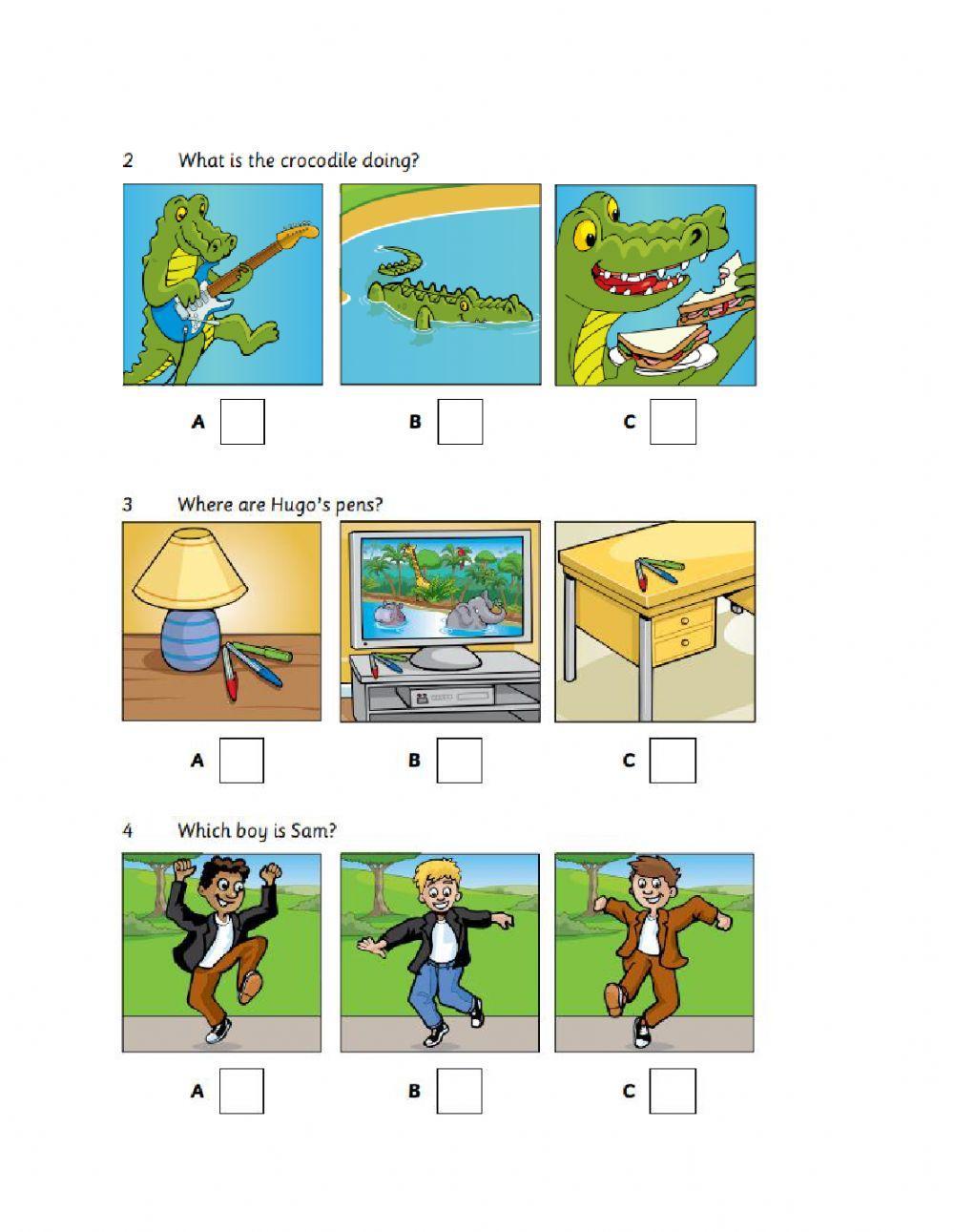 2 What is the crocodile doing?

A B C

3 Where are Hugo's pens?

A B C

4 Which boy is Sam?

A B C