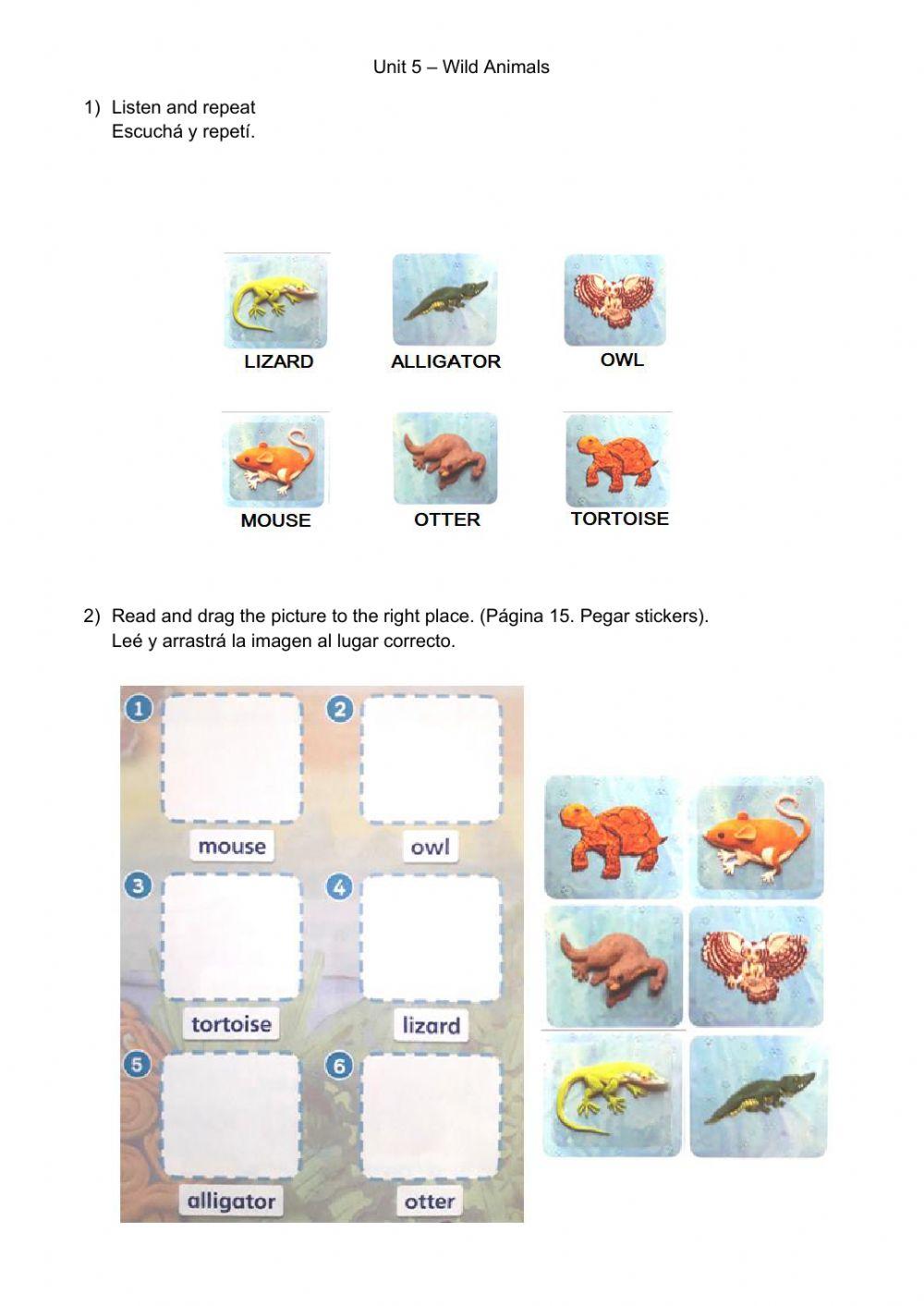 Unit 5 – Wild Animals

1) Listen and repeat
Escuchá y repetí.

LIZARD
ALLIGATOR
OWL

MOUSE
OTTER
TORTOISE

2) Read and drag the picture to the right place. (Página 15. Pegar stickers).
Leé y arrastrá la imagen al lugar correcto.

1
mouse
2
owl
3
tortoise
4
lizard
5
alligator
6
otter