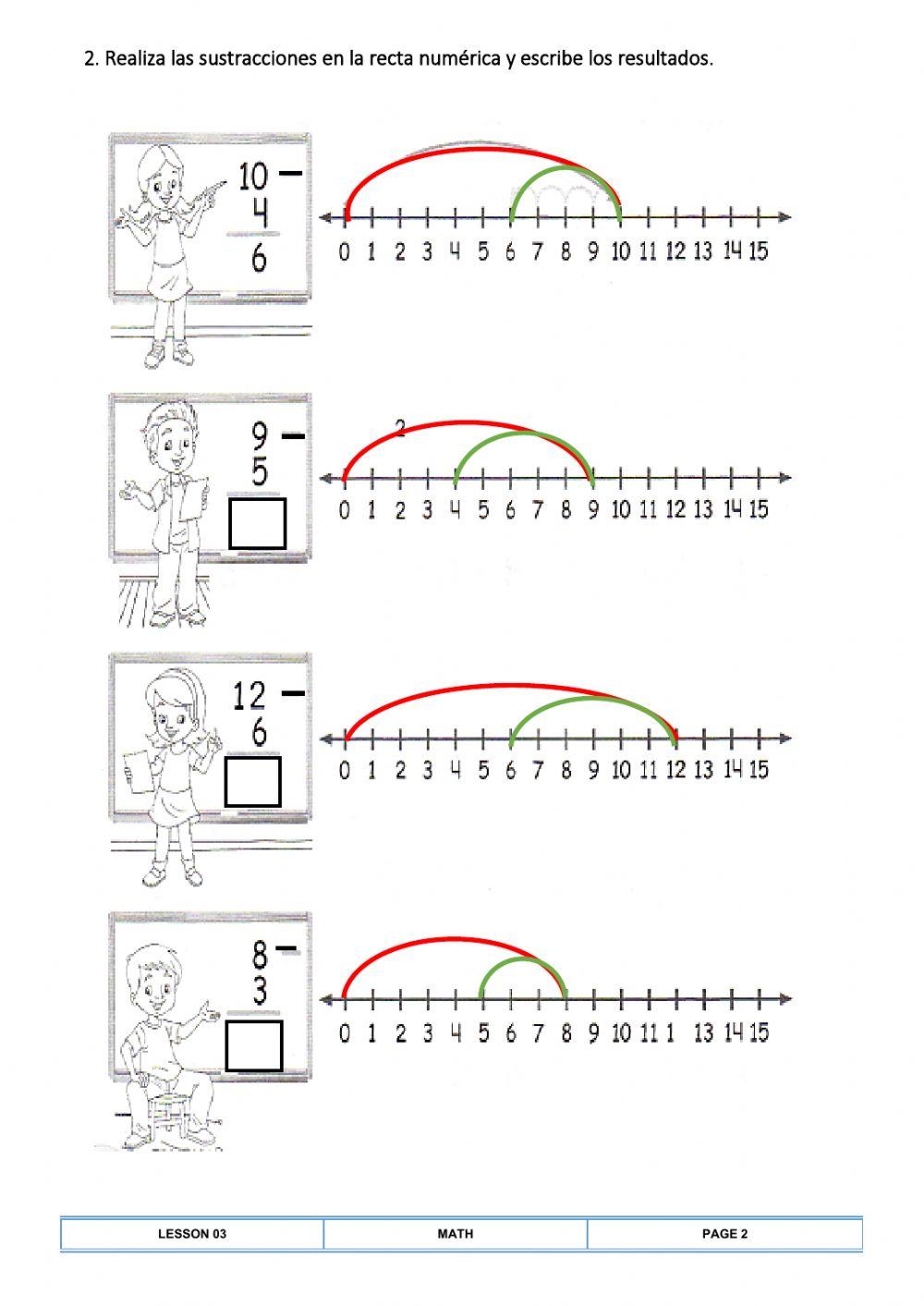 2. Realiza las sustracciones en la recta numérica y escribe los resultados.

10 −
4
6

0 1 2 3 4 5 6 7 8 9 10 11 12 13 14 15

9 −
5

2

0 1 2 3 4 5 6 7 8 9 10 11 12 13 14 15

12 −
6

0 1 2 3 4 5 6 7 8 9 10 11 12 13 14 15

8 −
3

0 1 2 3 4 5 6 7 8 9 10 11 1 13 14 15

| LESSON 03 | MATH | PAGE 2 |
|---|---|---|