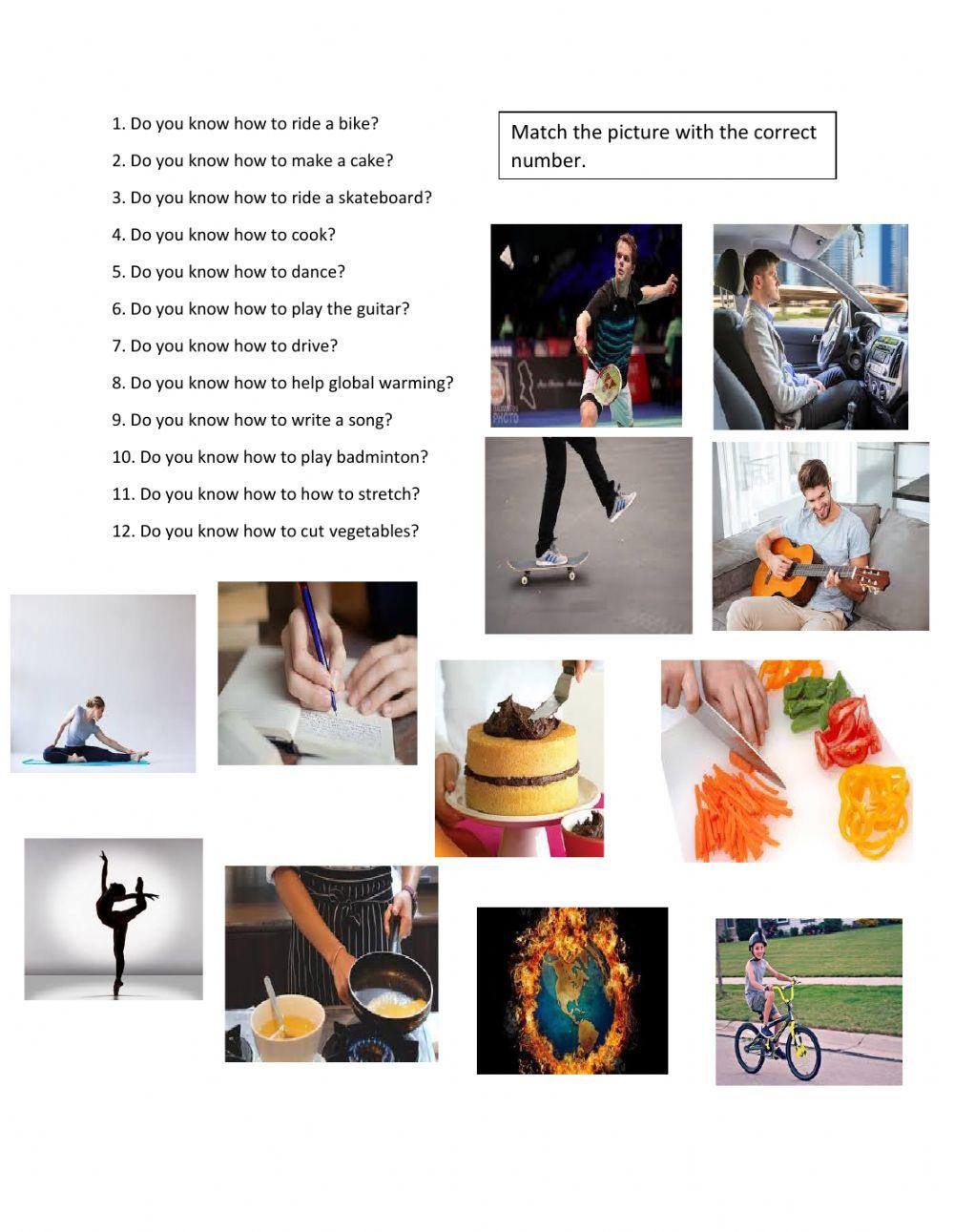 1. Do you know how to ride a bike?
2. Do you know how to make a cake?
3. Do you know how to ride a skateboard?
4. Do you know how to cook?
5. Do you know how to dance?
6. Do you know how to play the guitar?
7. Do you know how to drive?
8. Do you know how to help global warming?
9. Do you know how to write a song?
10. Do you know how to play badminton?
11. Do you know how to how to stretch?
12. Do you know how to cut vegetables?

Match the picture with the correct number.

PHOTO