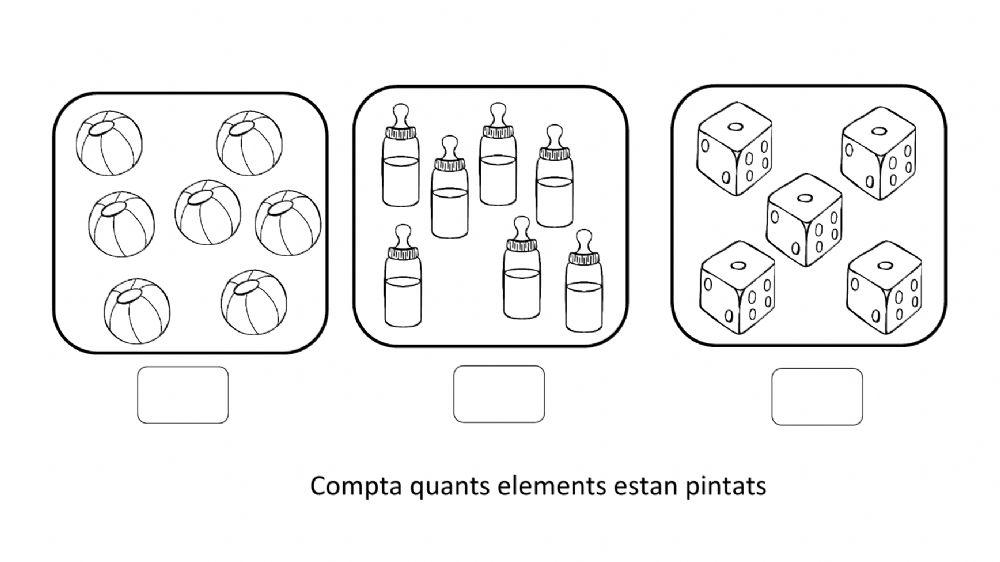 Compta quants elements estan pintats