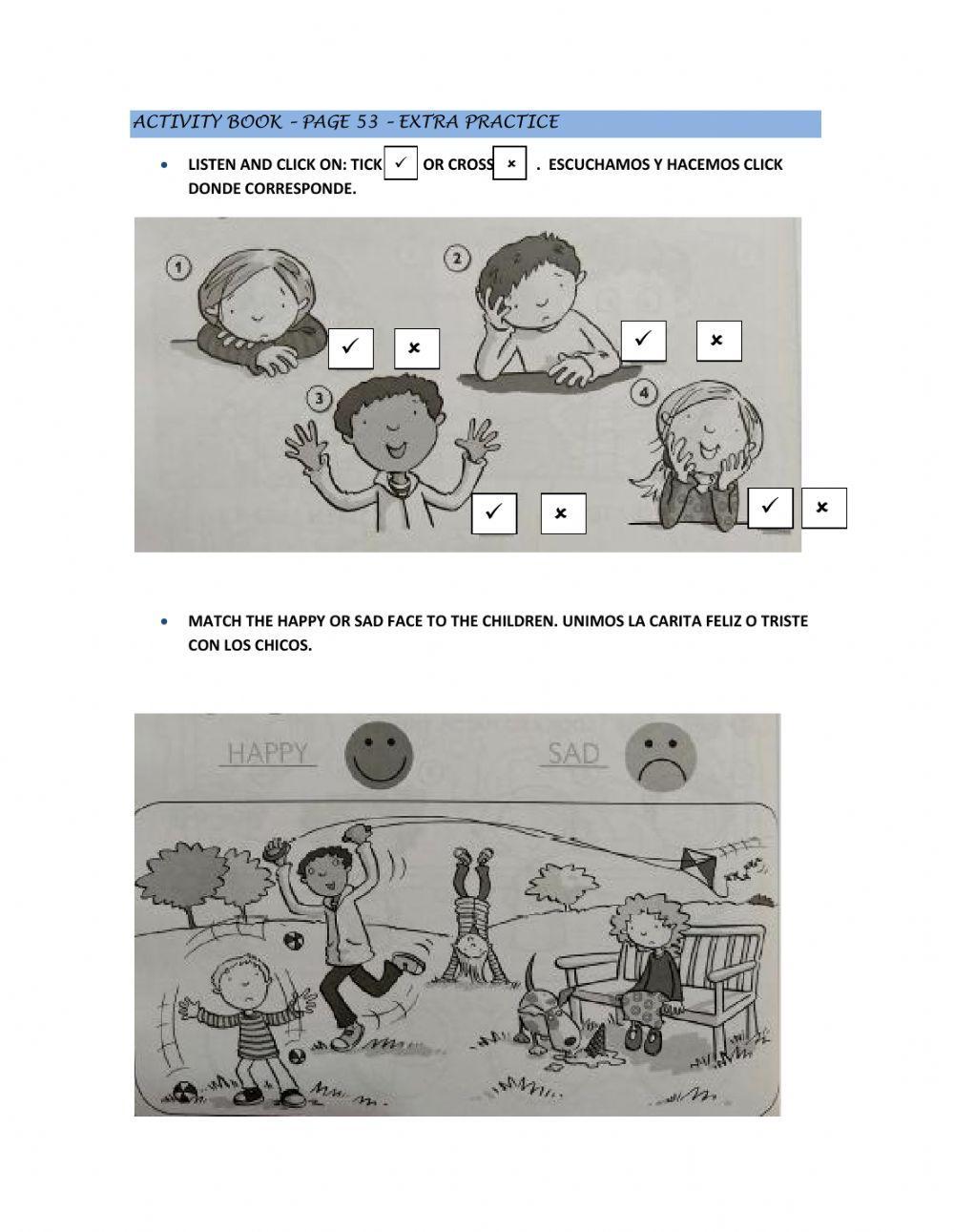 ACTIVITY BOOK – PAGE 53 – EXTRA PRACTICE

• LISTEN AND CLICK ON: TICK ✓ OR CROSS × . ESCUCHAMOS Y HACEMOS CLICK DONDE CORRESPONDE.

1 ✓ ×

2 ✓ ×

3 ✓ ×

4 ✓ ×

• MATCH THE HAPPY OR SAD FACE TO THE CHILDREN. UNIMOS LA CARITA FELIZ O TRISTE CON LOS CHICOS.

HAPPY

SAD