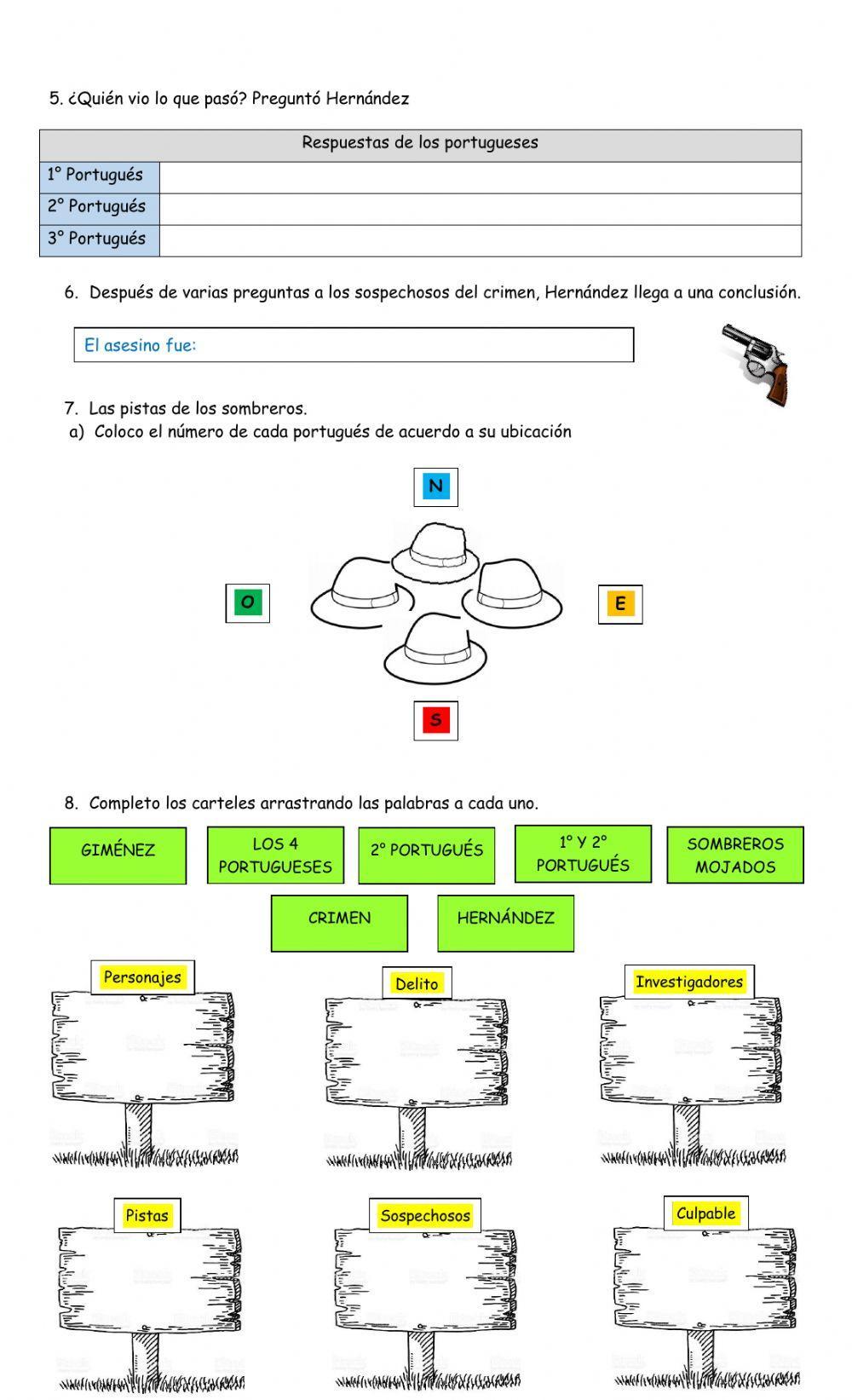 5. ¿Quién vio lo que pasó? Preguntó Hernández

| Respuestas de los portugueses | |
|---|---|
| 1° Portugués | |
| 2° Portugués | |
| 3° Portugués | |

6. Después de varias preguntas a los sospechosos del crimen, Hernández llega a una conclusión.

El asesino fue:

7. Las pistas de los sombreros.
a) Coloco el número de cada portugués de acuerdo a su ubicación

N

O

E

S

8. Completo los carteles arrastrando las palabras a cada uno.

GIMÉNEZ

LOS 4 PORTUGUESES

2° PORTUGUÉS

1° Y 2° PORTUGUÉS

SOMBREROS MOJADOS

CRIMEN

HERNÁNDEZ

Personajes

Delito

Investigadores

Pistas

Sospechosos

Culpable