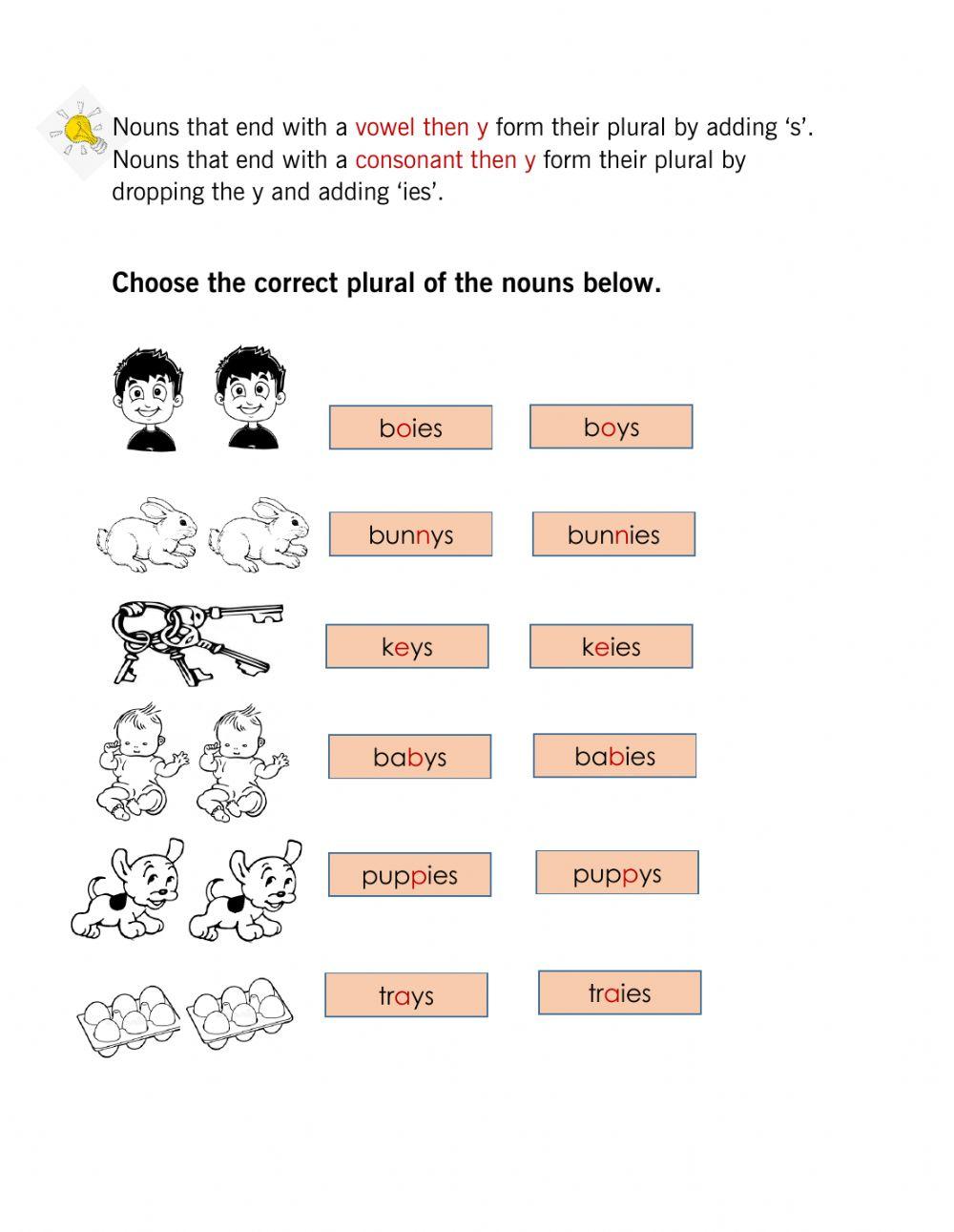 Nouns that end with a vowel then y form their plural by adding ‘s’.
Nouns that end with a consonant then y form their plural by dropping the y and adding ‘ies’.

Choose the correct plural of the nouns below.

boies

boys

bunnys

bunnies

keys

keies

babys

babies

puppies

puppys

trays

traies