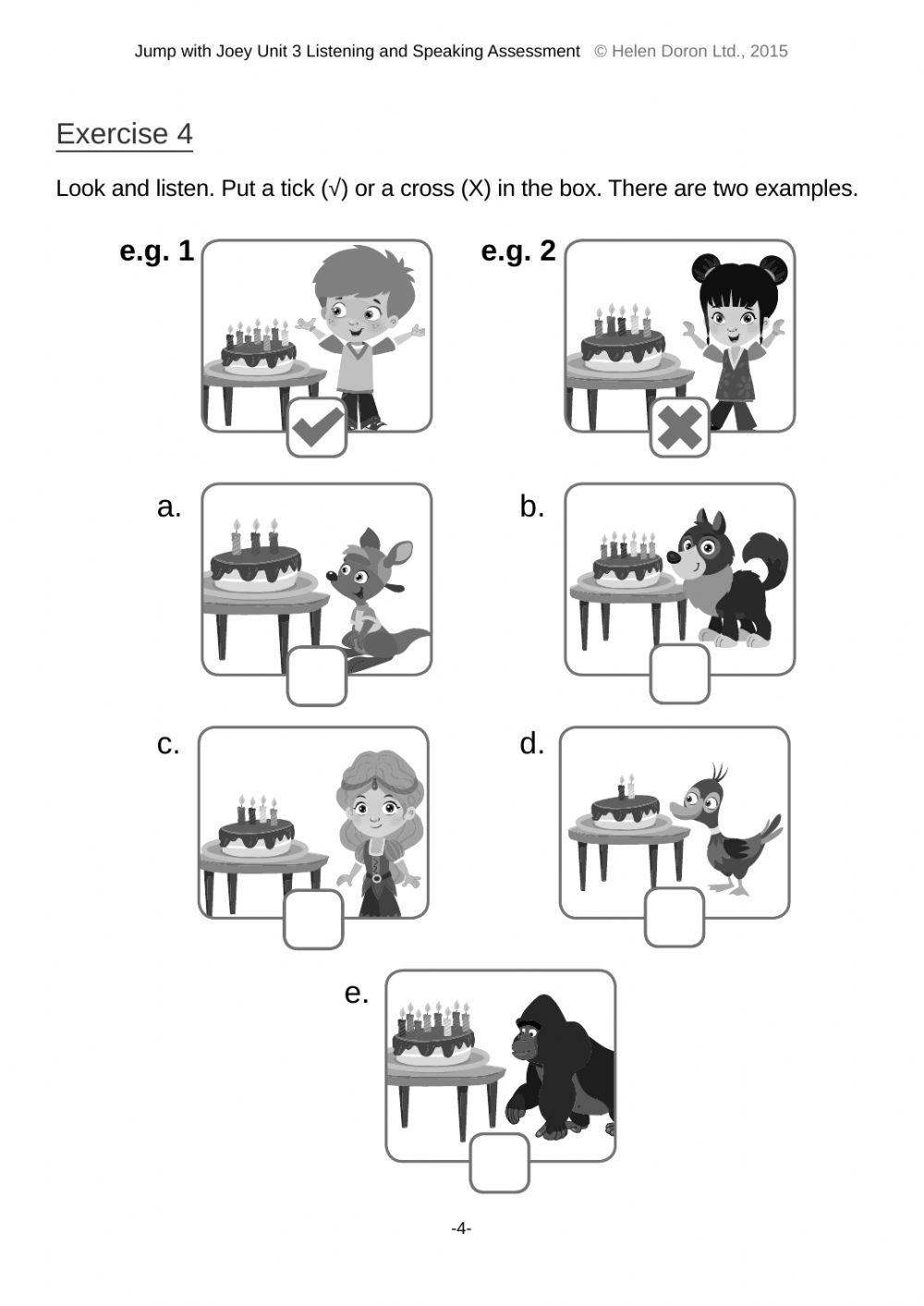 Jump with Joey Unit 3 Listening and Speaking Assessment © Helen Doron Ltd., 2015

Exercise 4

Look and listen. Put a tick (√) or a cross (X) in the box. There are two examples.

e.g. 1

e.g. 2

a.

b.

c.

d.

e.

-4-